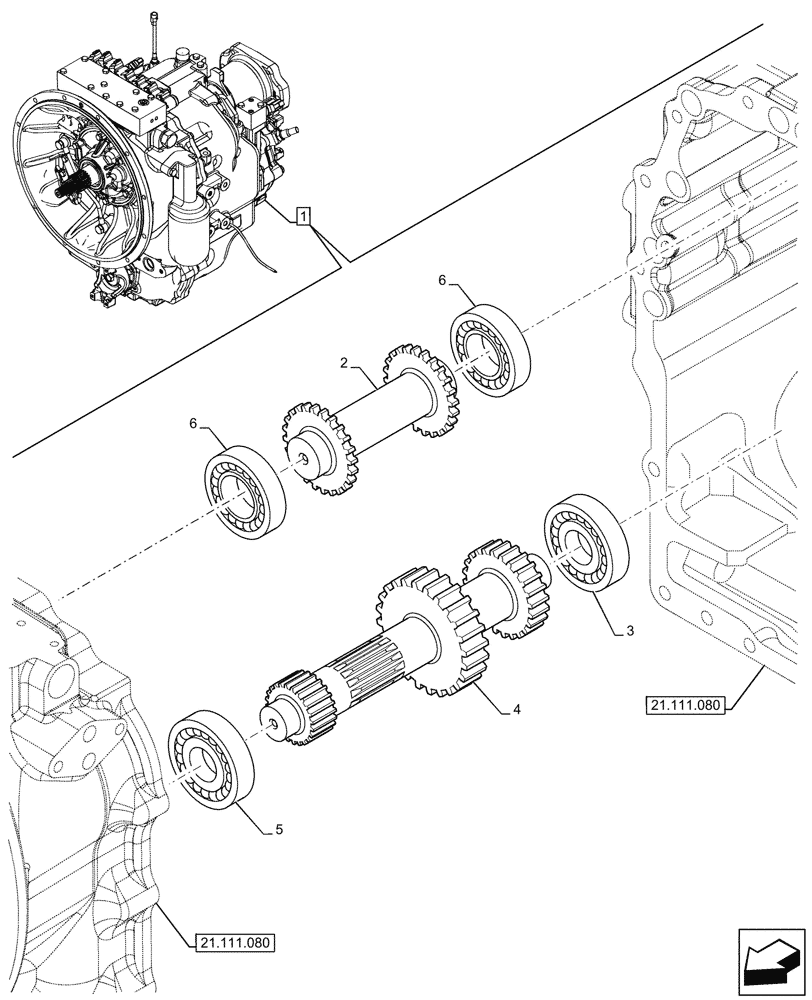 1

6

2

6

3

4

21.111.080

5

21.111.080