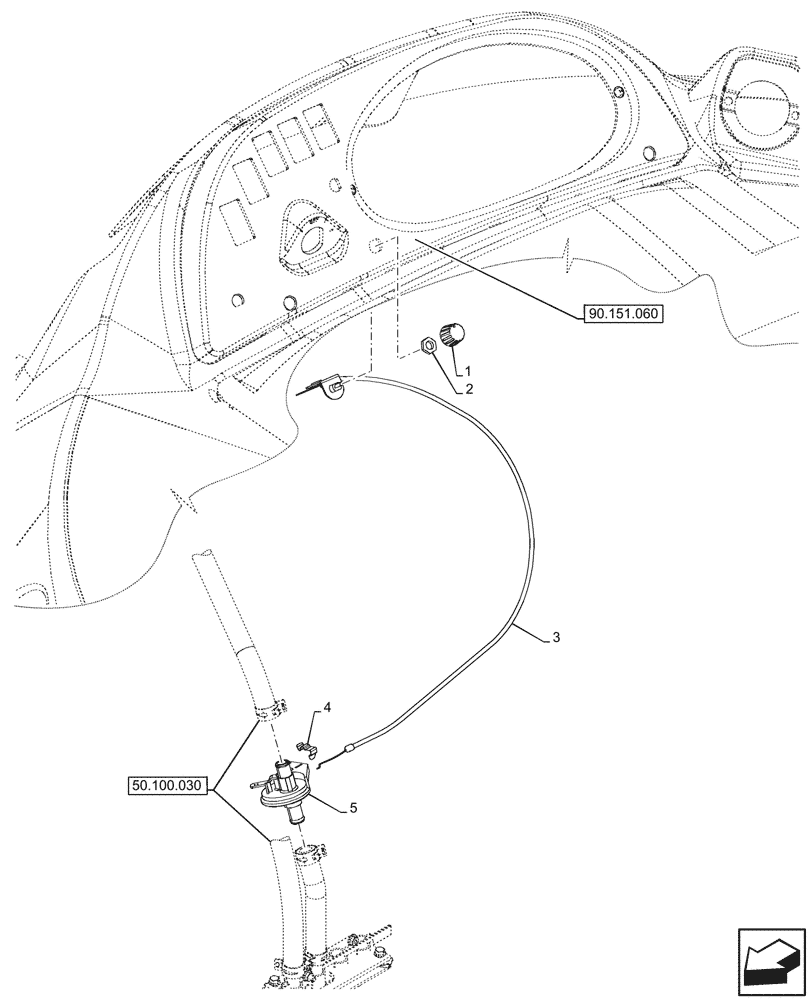 90.151.060

1

2

3

4

50.100.030

5