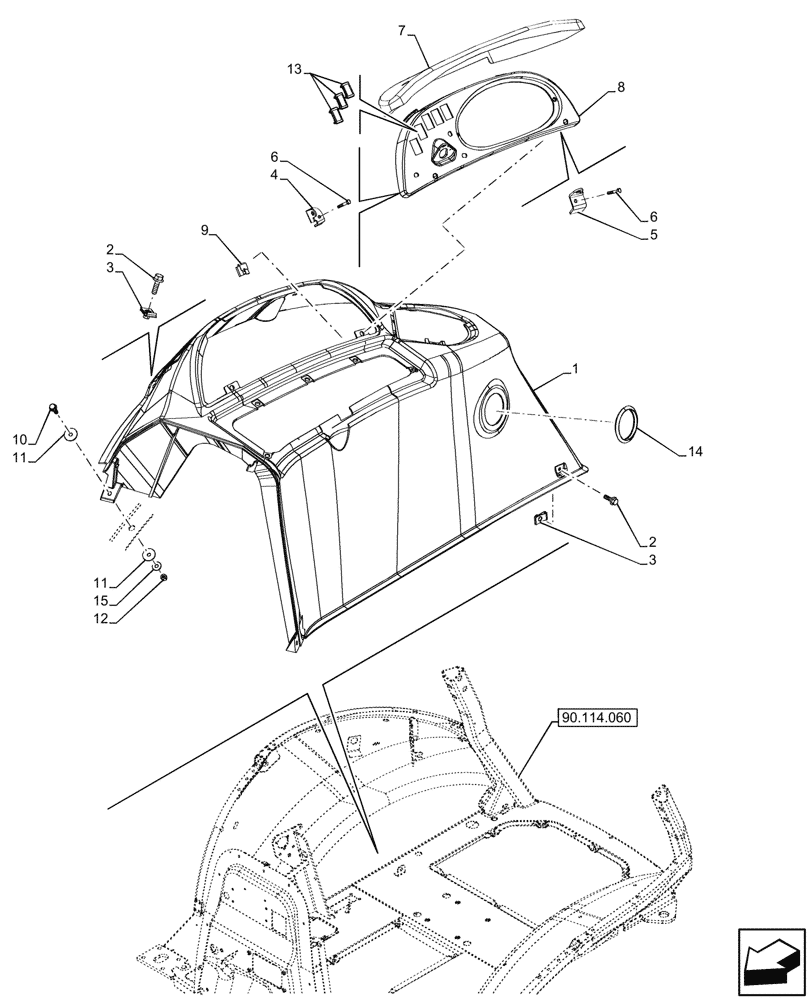 7
13
8
6
4
6
5
9
2
3
1
10
11
14
2
3
11
15
12
90.114.060