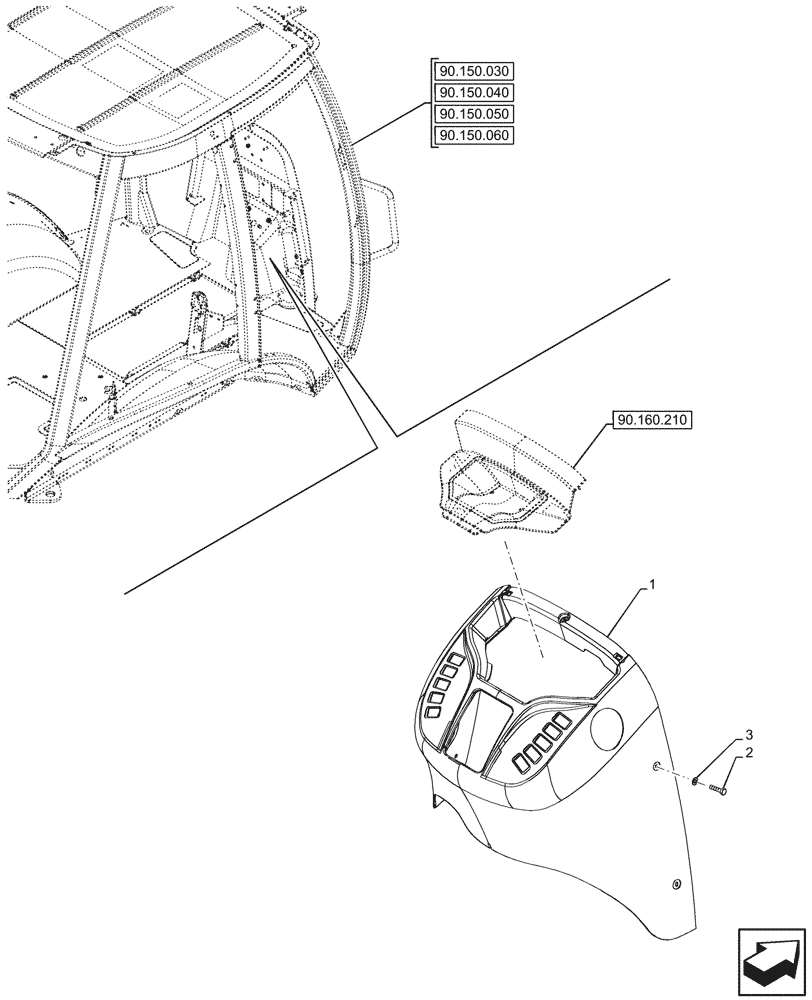 90.150.030
90.150.040
90.150.050
90.150.060

90.160.210

1

3
2