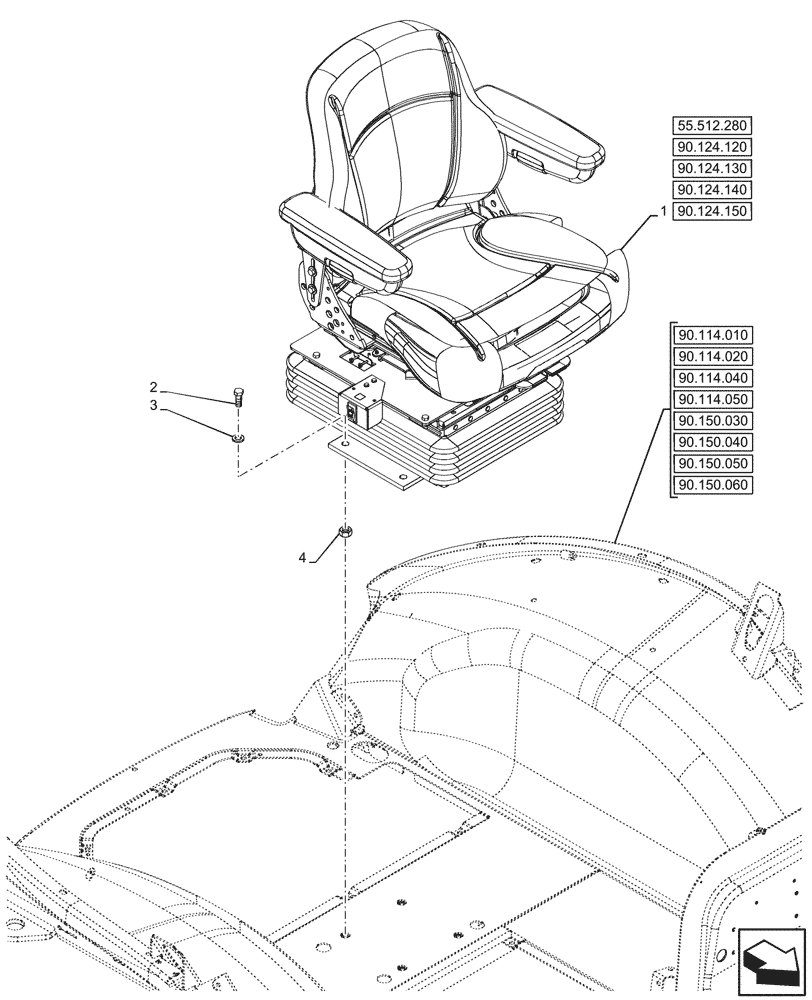 55.512.280
90.124.120
90.124.130
90.124.140
1 90.124.150

90.114.010
90.114.020
90.114.040
90.114.050
90.150.030
90.150.040
90.150.050
90.150.060

2
3
4