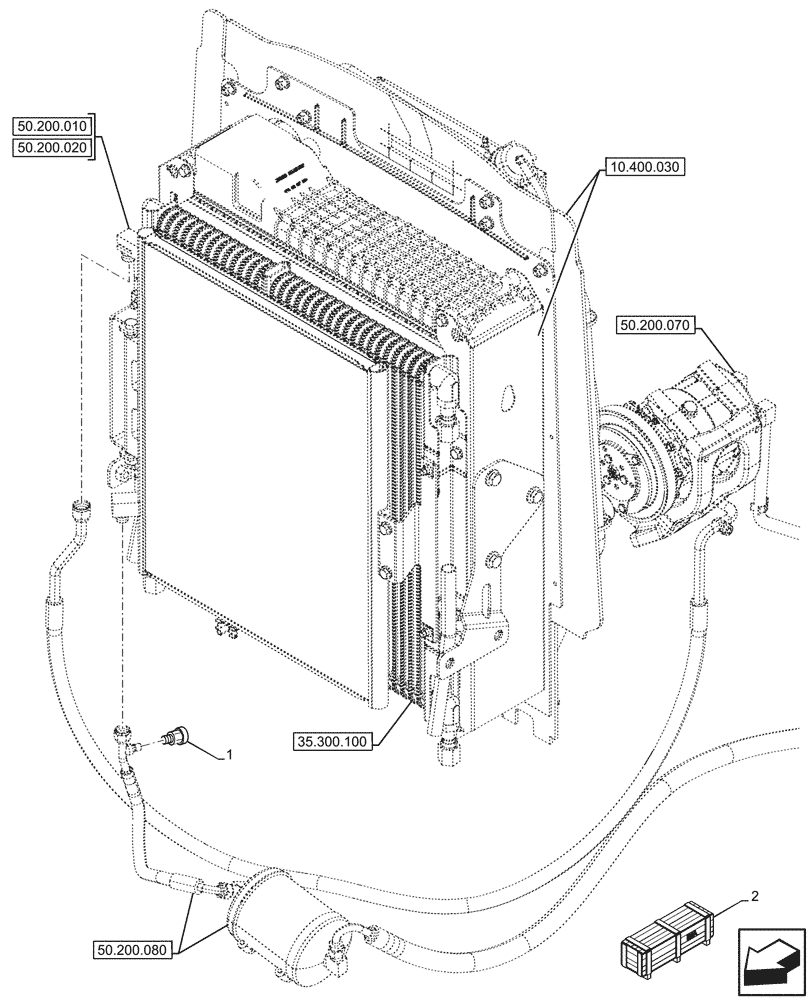 50.200.010
50.200.020
10.400.030
50.200.070
35.300.100
1
50.200.080
2