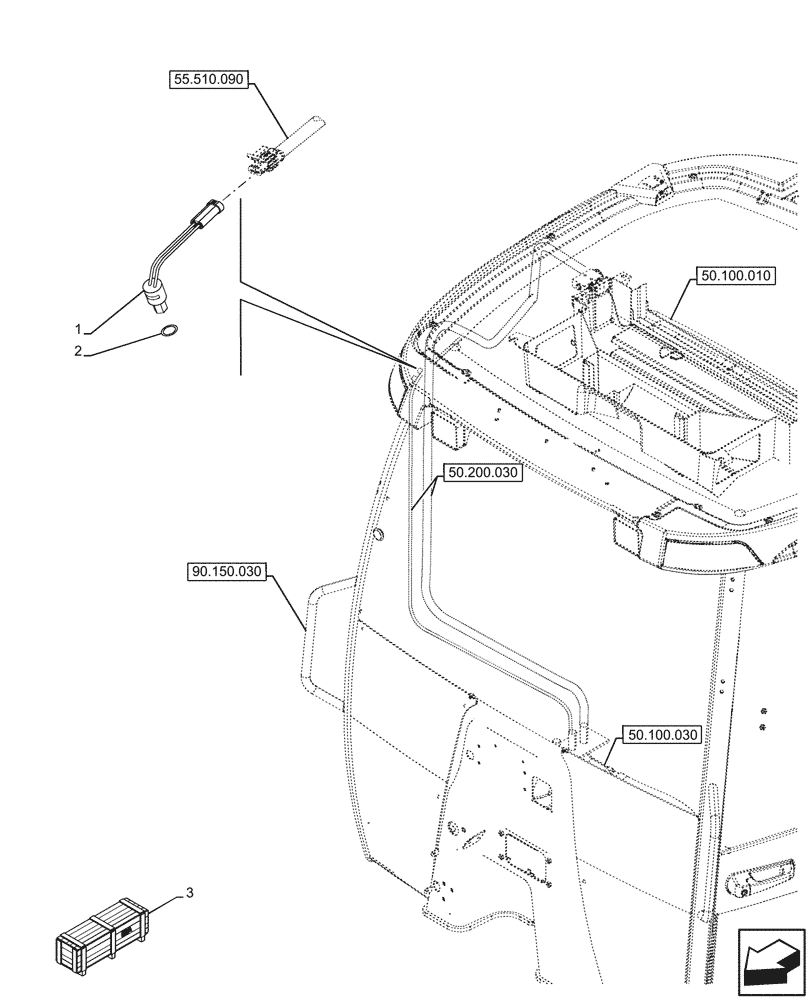 55.510.090

50.100.010

1

2

50.200.030

90.150.030

50.100.030

3