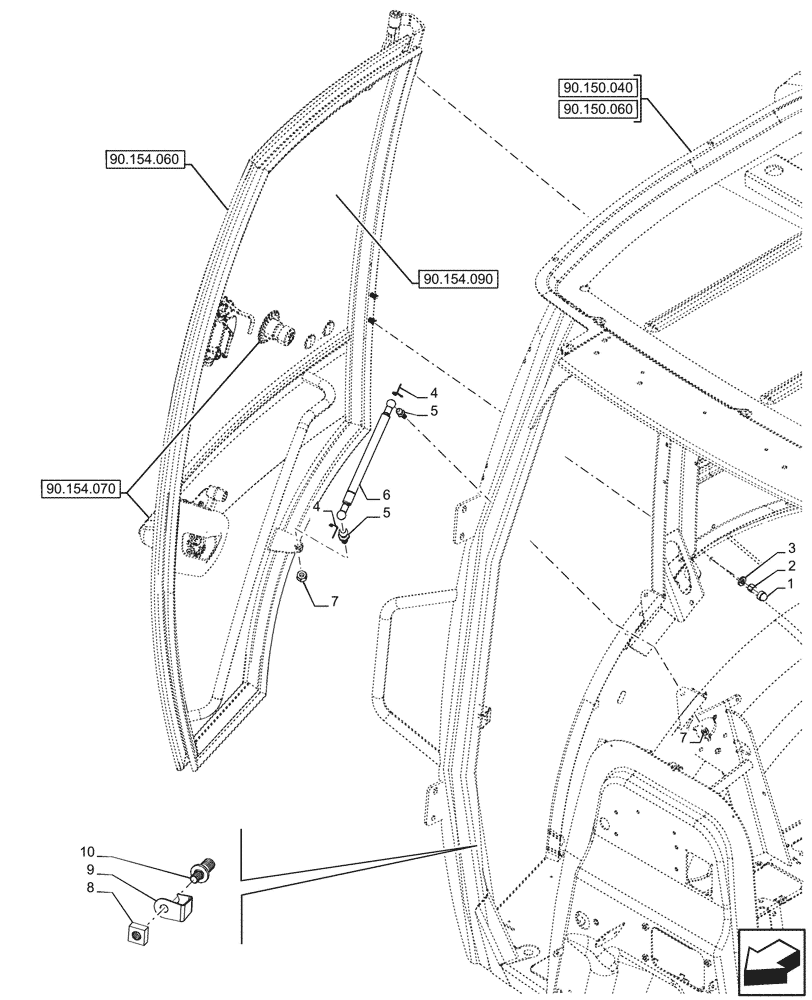 90.150.040
90.150.060
90.154.060
90.154.090
90.154.070
4
5
6
4
5
7
3
2
1
7
10
9
8