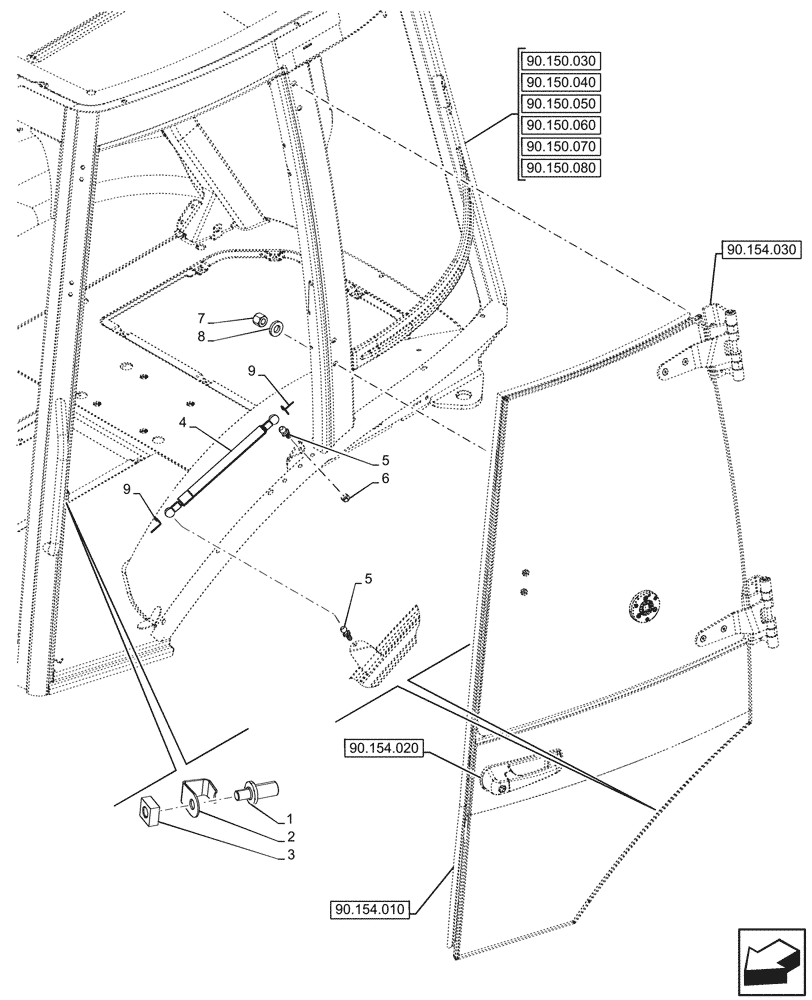 90.150.030
90.150.040
90.150.050
90.150.060
90.150.070
90.150.080

90.154.030

7
8
9
4
5
6
9
5

90.154.020

1
2
3

90.154.010