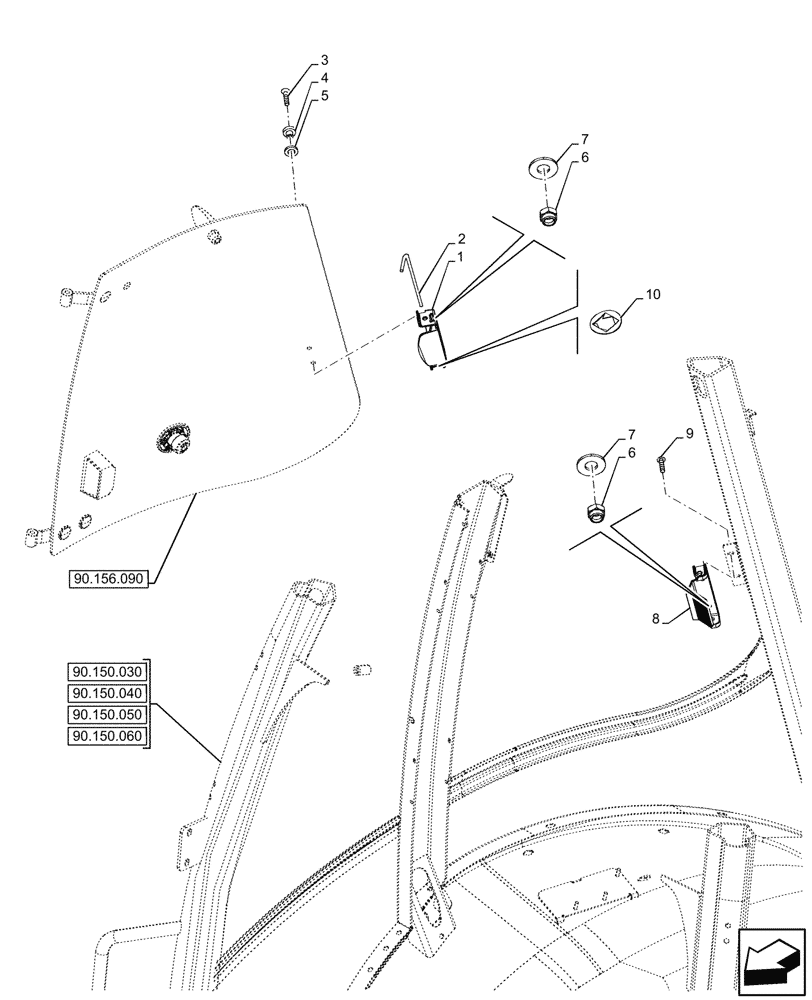 3
4
5
7
6
2
1
10
7
6
9
8
90.156.090
90.150.030
90.150.040
90.150.050
90.150.060