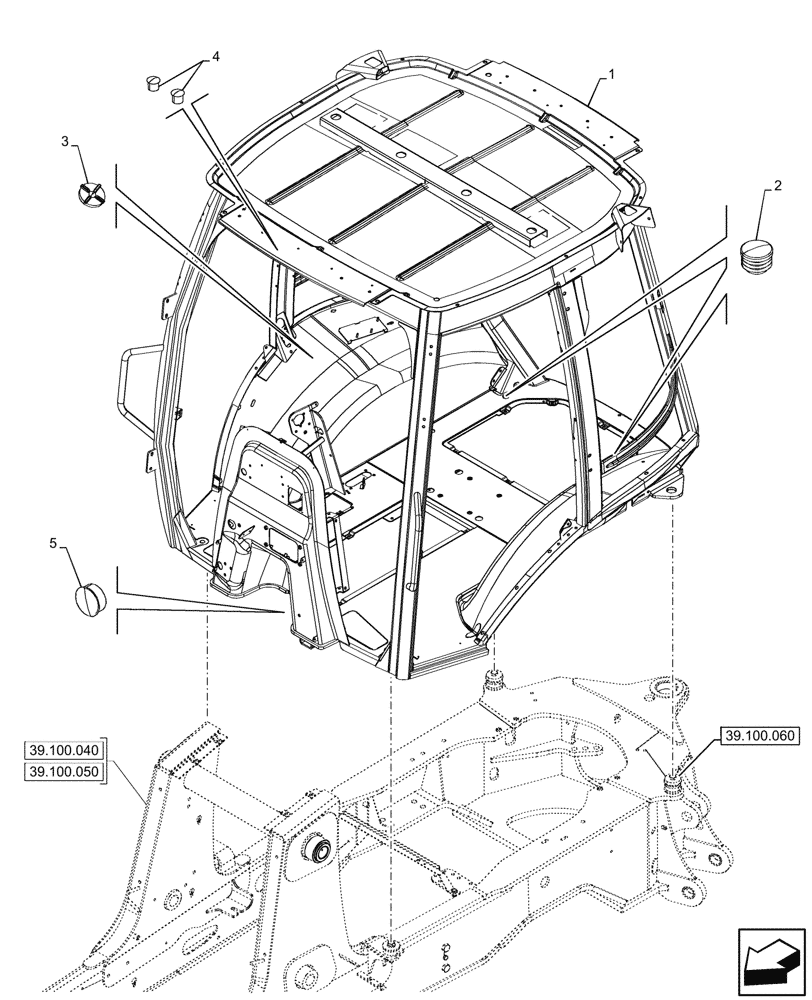 4

1

3

2

5

39.100.040

39.100.050

39.100.060