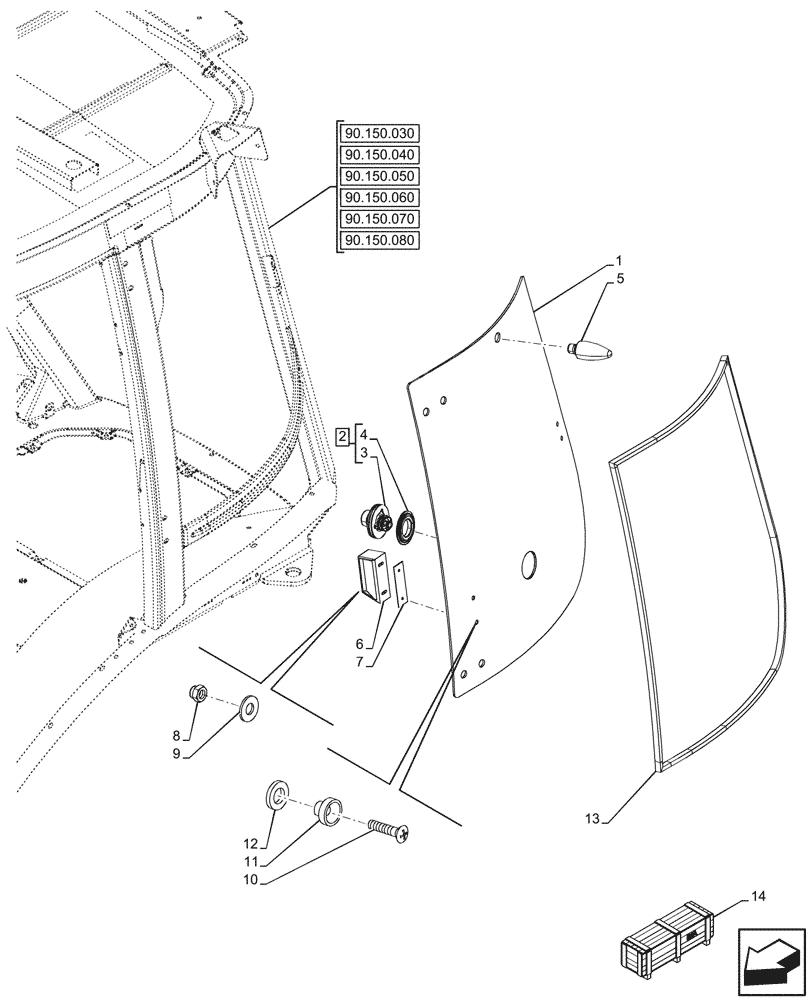 90.150.030
90.150.040
90.150.050
90.150.060
90.150.070
90.150.080

1
5
2
4
3
6
7
8
9
12
11
10
13
14