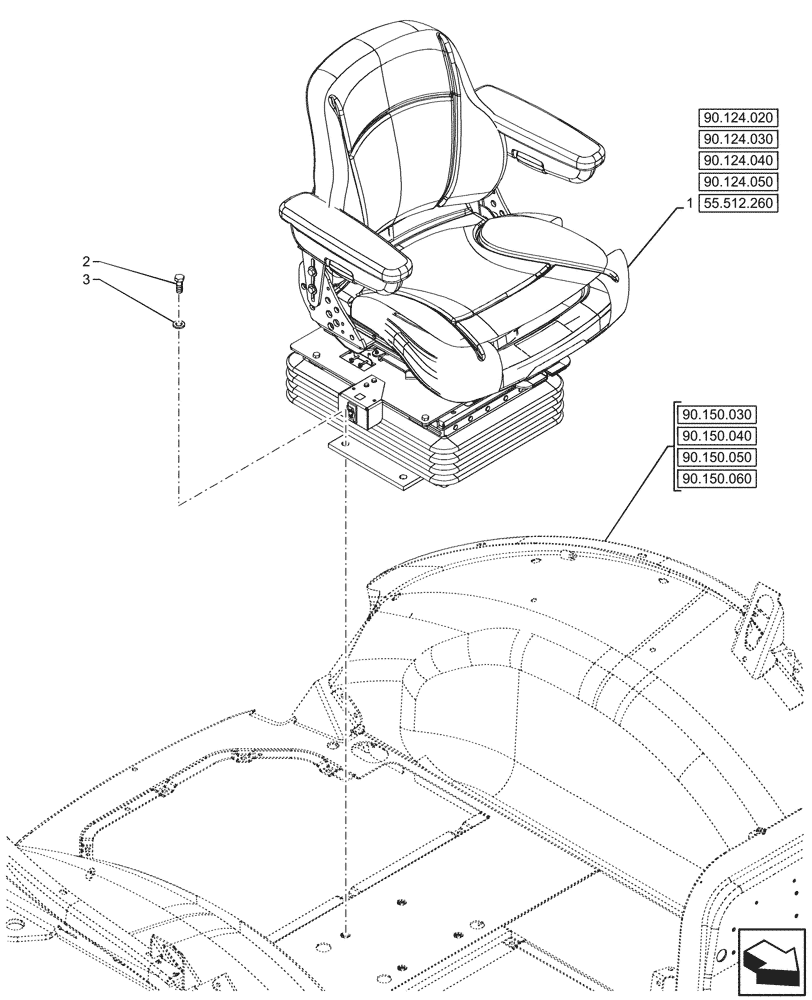 90.124.020
90.124.030
90.124.040
90.124.050
1 55.512.260

2
3

90.150.030
90.150.040
90.150.050
90.150.060