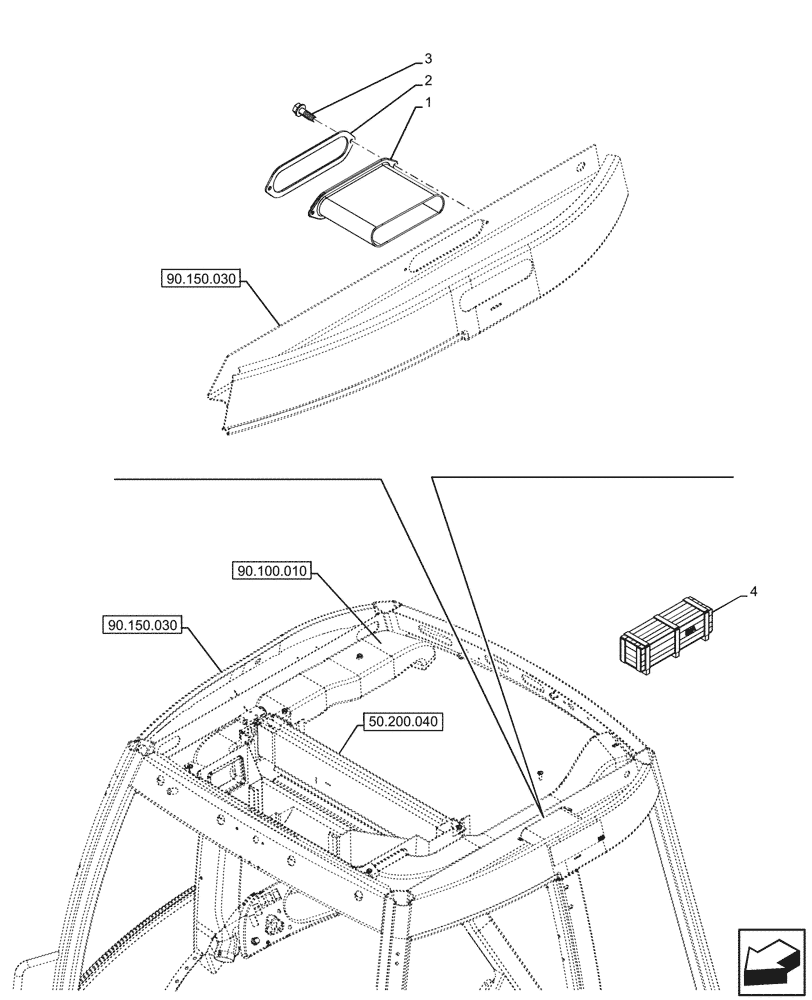 3
2
1
90.150.030
90.100.010
90.150.030
50.200.040
4