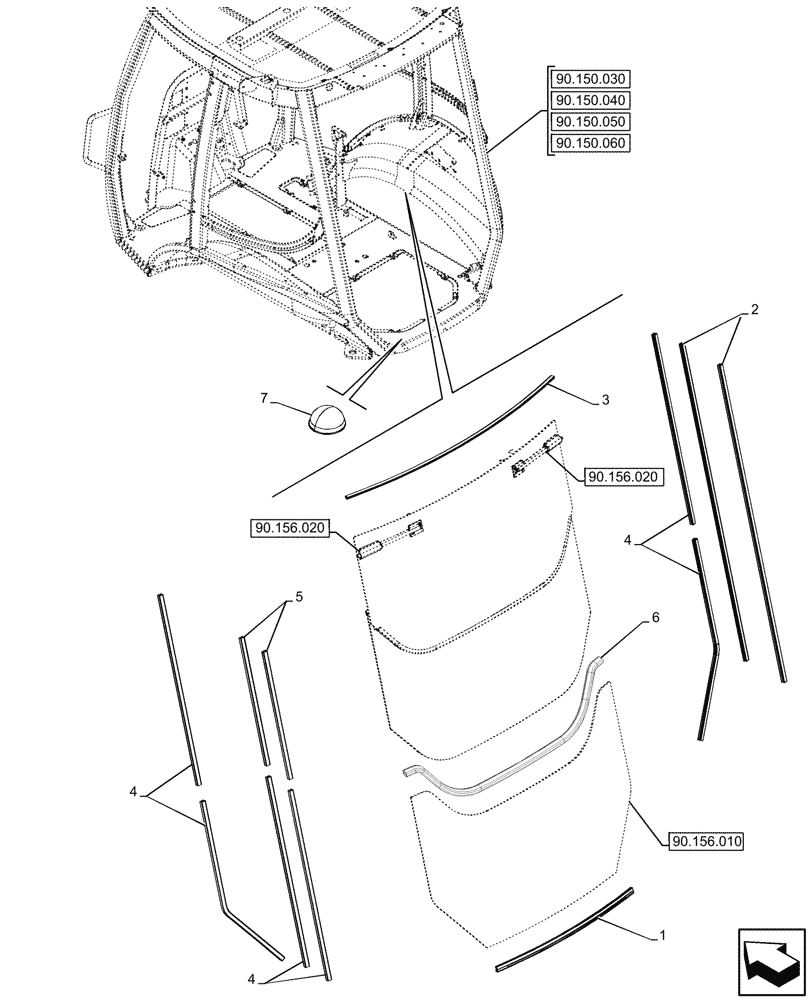 90.150.030
90.150.040
90.150.050
90.150.060
2
7
3
90.156.020
90.156.020
4
5
6
4
90.156.010
1
4