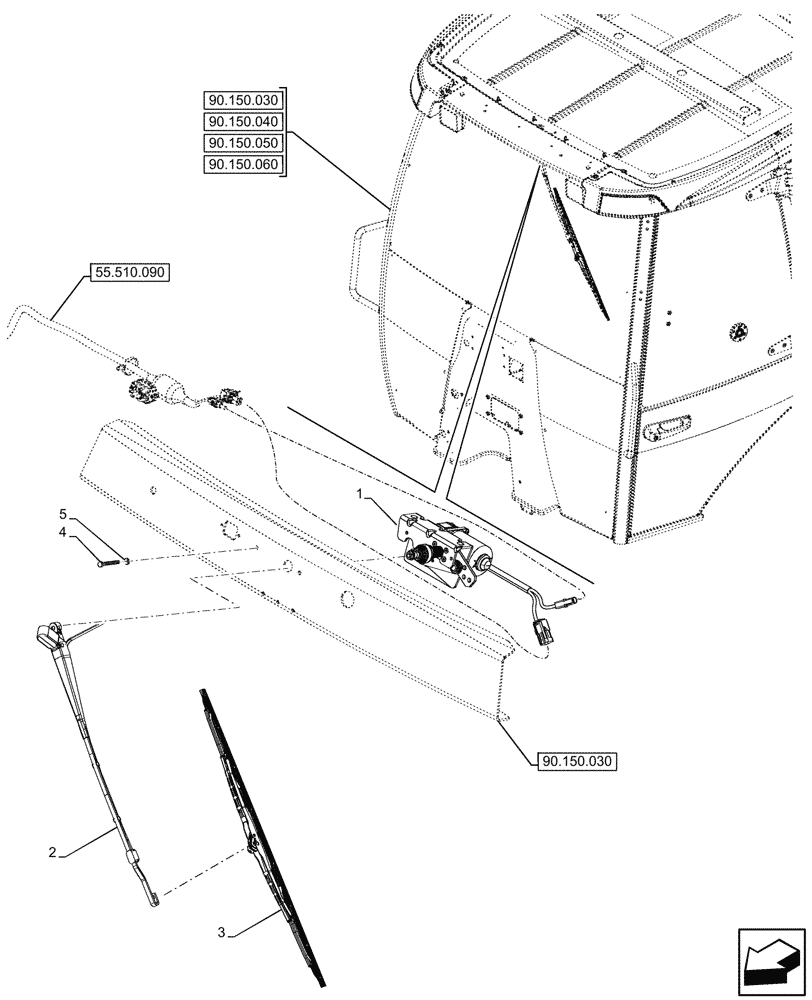 90.150.030
90.150.040
90.150.050
90.150.060

55.510.090

1

5
4

90.150.030

2

3