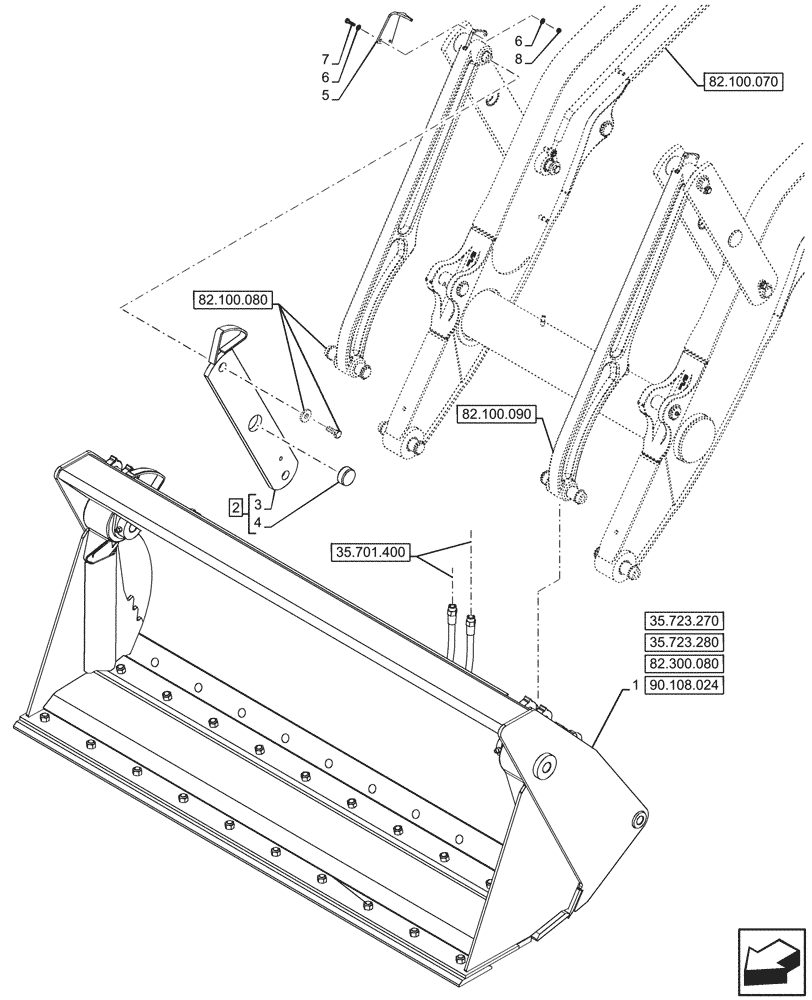 7
6
5
6
8
82.100.070
82.100.080
82.100.090
2 3
4
35.701.400
35.723.270
35.723.280
82.300.080
1 90.108.024