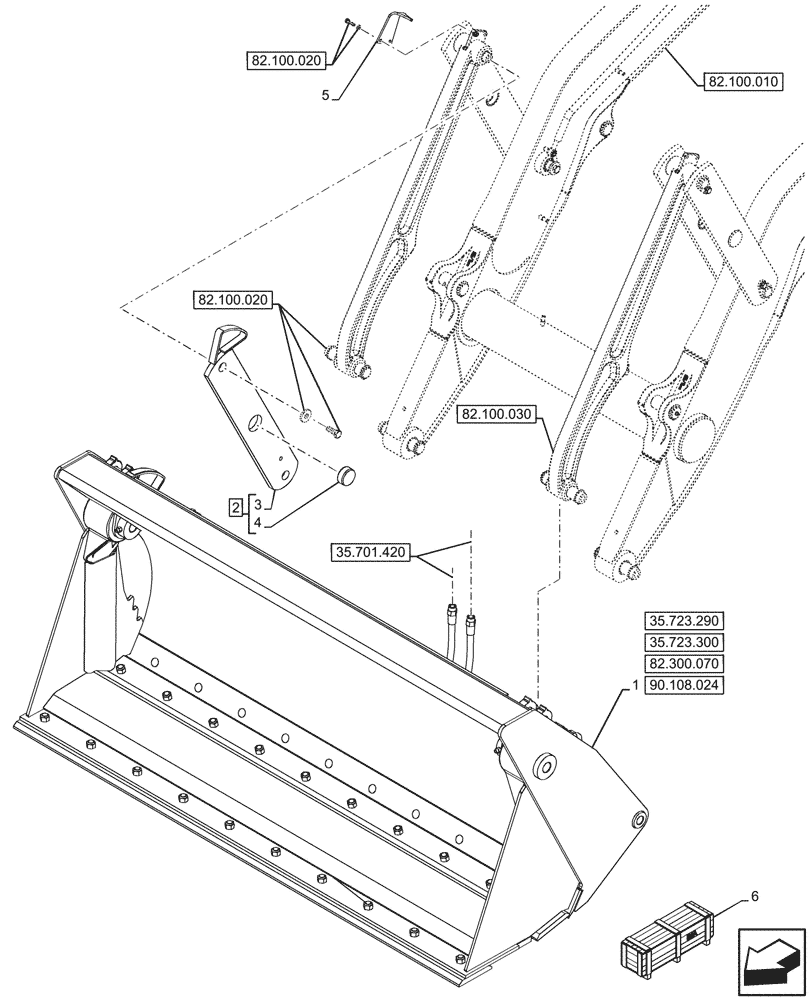 82.100.020

5

82.100.010

82.100.020

82.100.030

2 3
4

35.701.420

35.723.290
35.723.300
82.300.070
1 90.108.024

6