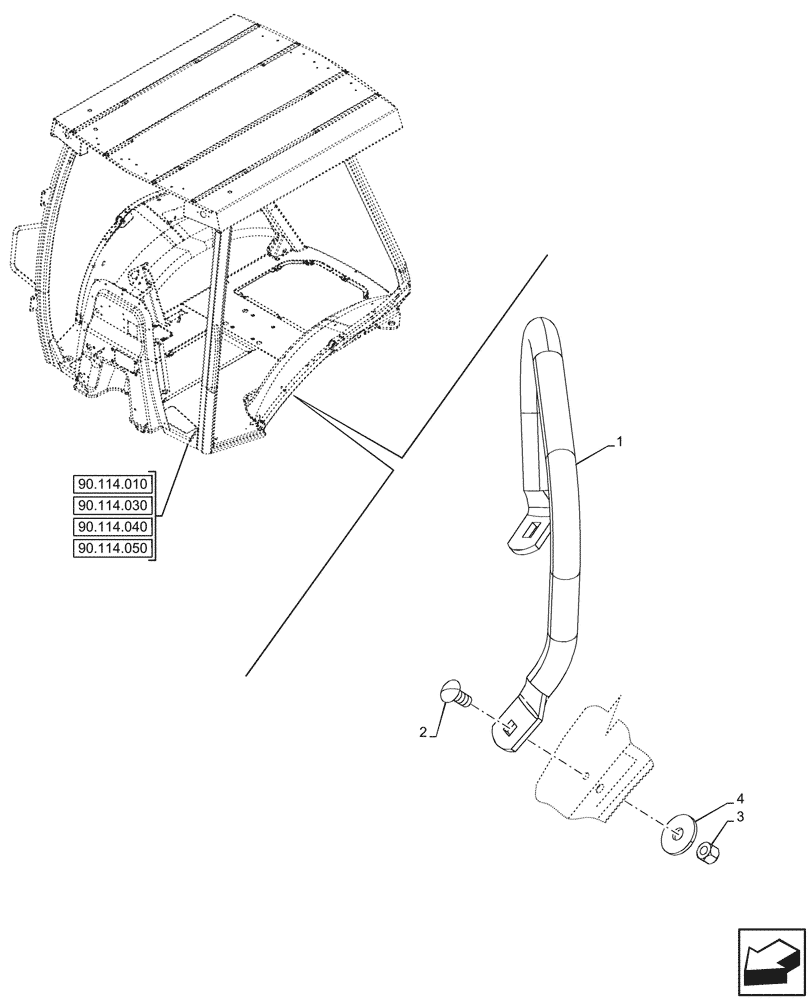 90.114.010
90.114.030
90.114.040
90.114.050

1

2

4

3