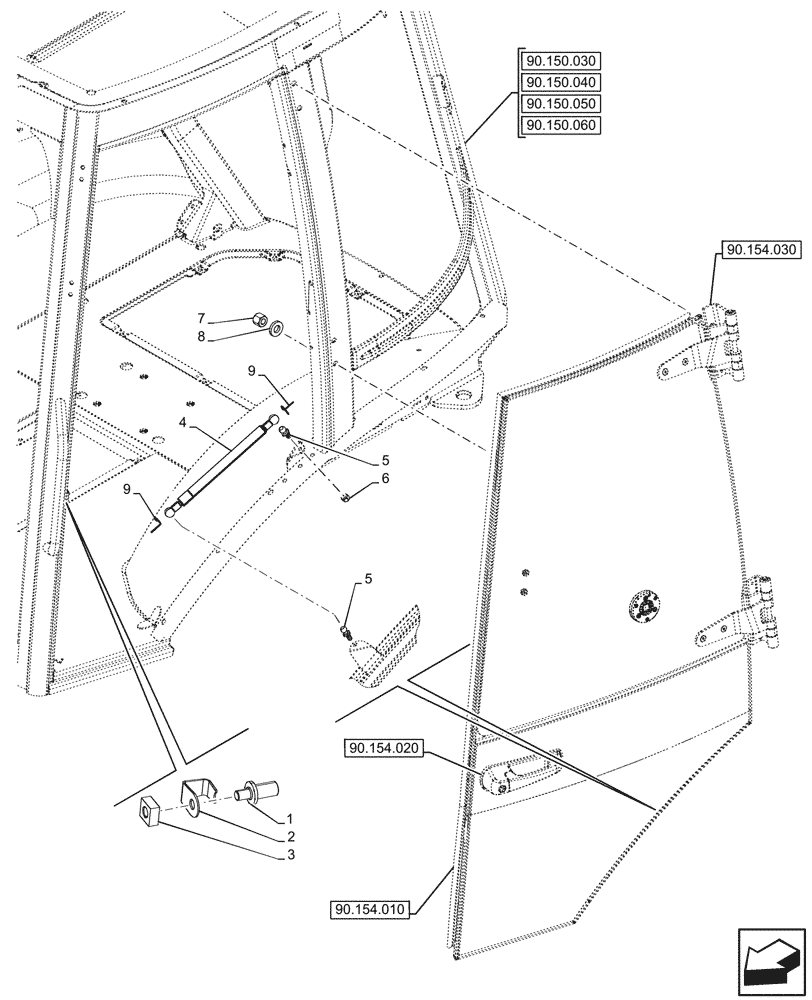 90.150.030
90.150.040
90.150.050
90.150.060
90.154.030
7
8
9
4
5
6
9
5
90.154.020
1
2
3
90.154.010