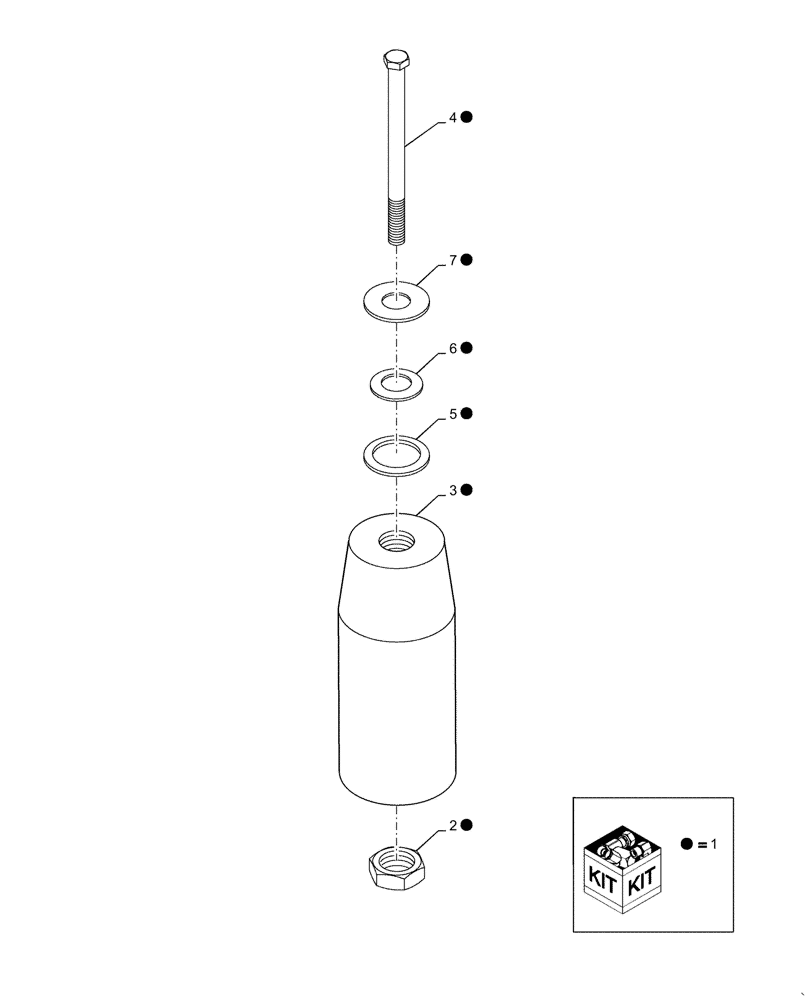 4 ●

7 ●

6 ●

5 ●

3 ●

2 ●

KIT KIT

● = 1