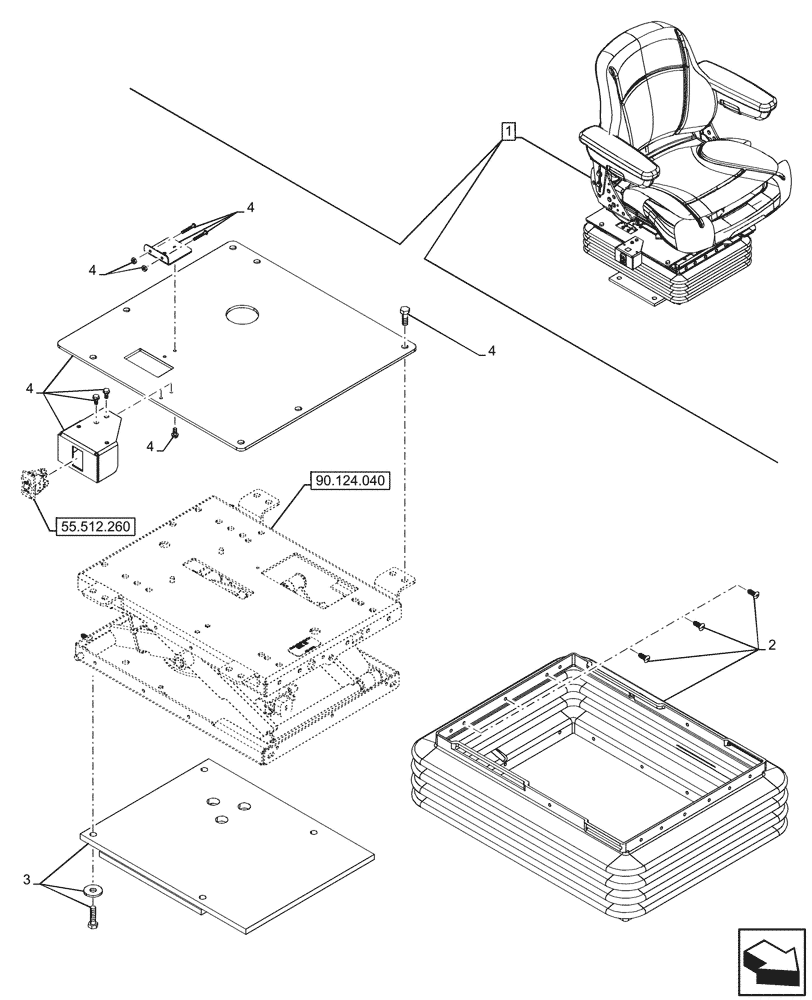 1
4
4
4
4
4
90.124.040
55.512.260
2
3