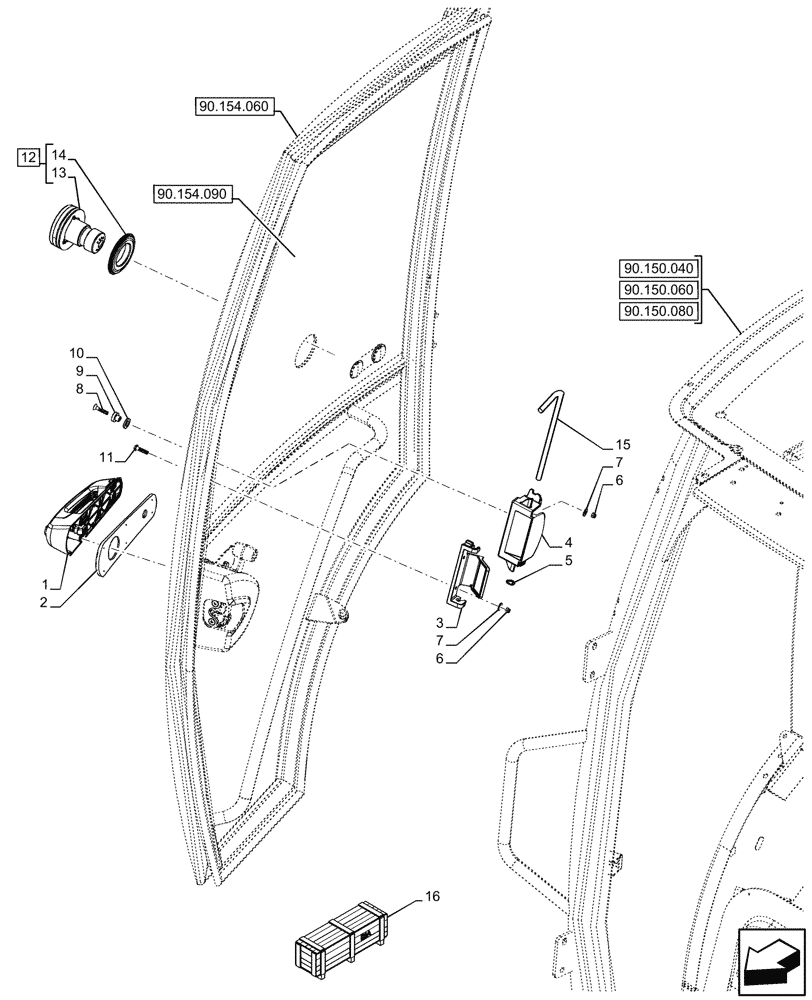 90.154.060
12
14
13
90.154.090
90.150.040
90.150.060
90.150.080
10
9
8
11
15
7
6
4
5
1
2
3
7
6
16