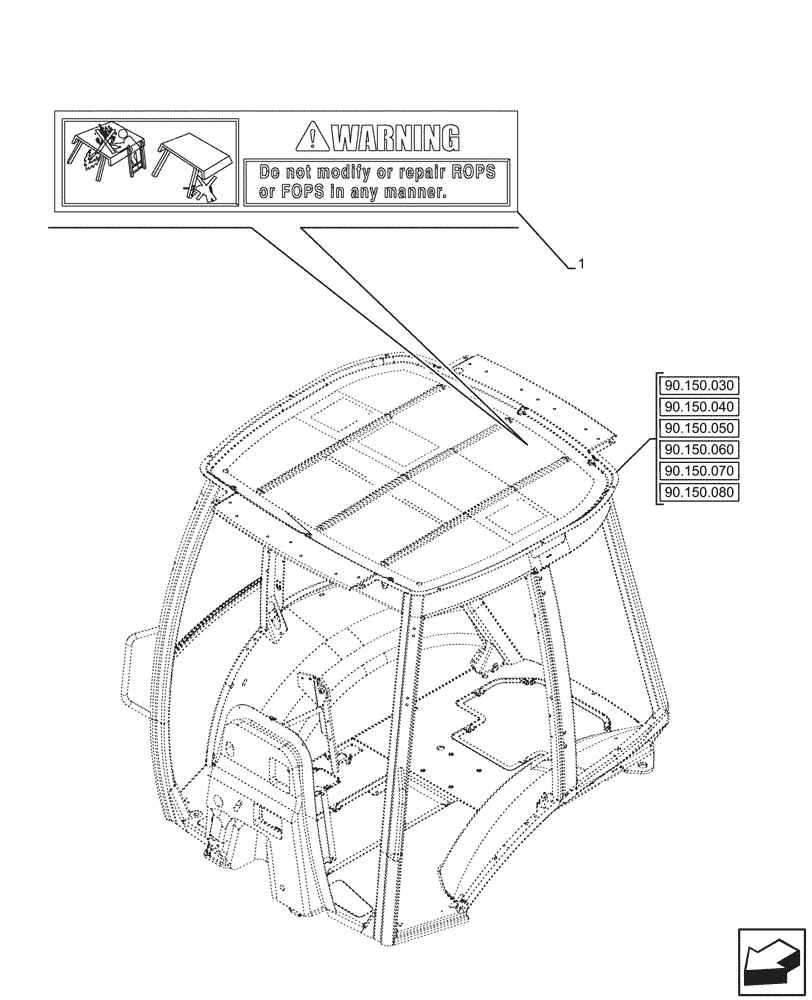 WARNING
Do not modify or repair ROPS or FOPS in any manner.

1

90.150.030
90.150.040
90.150.050
90.150.060
90.150.070
90.150.080