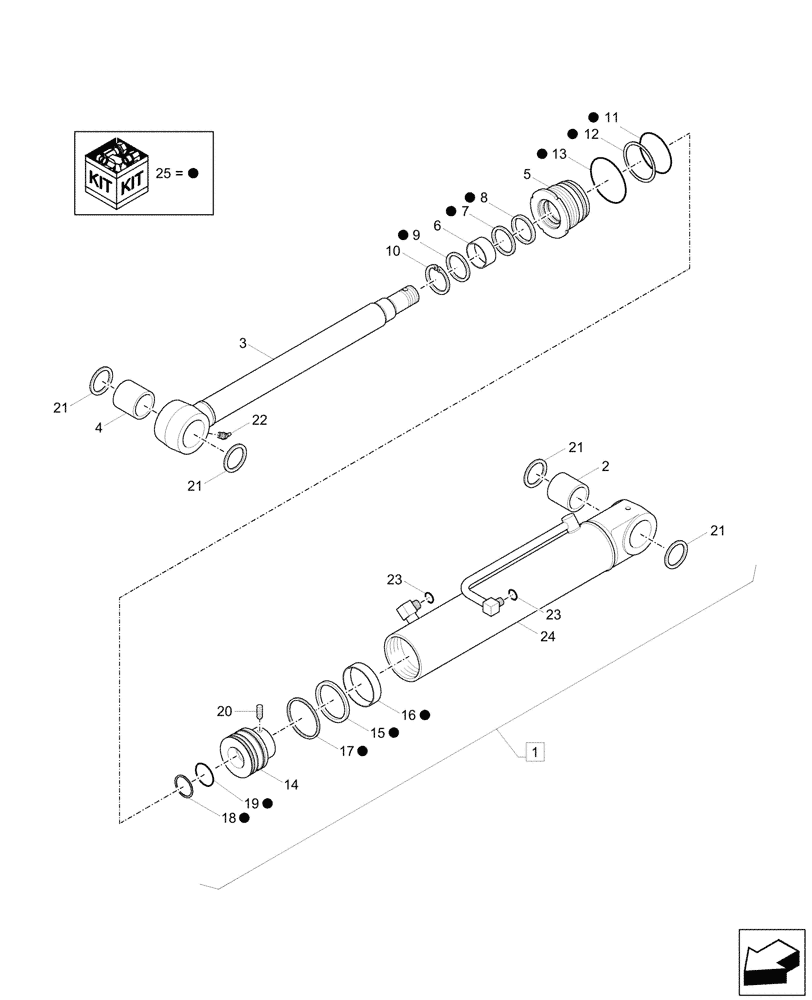 KIT KIT 25 = ●

● 11
● 12
● 13
5
● 8
● 7
6
● 9
10
3
21
4
22
21
21
2
21
23
23
24
20
16 ●
15 ●
17 ●
14
19 ●
18 ●
1