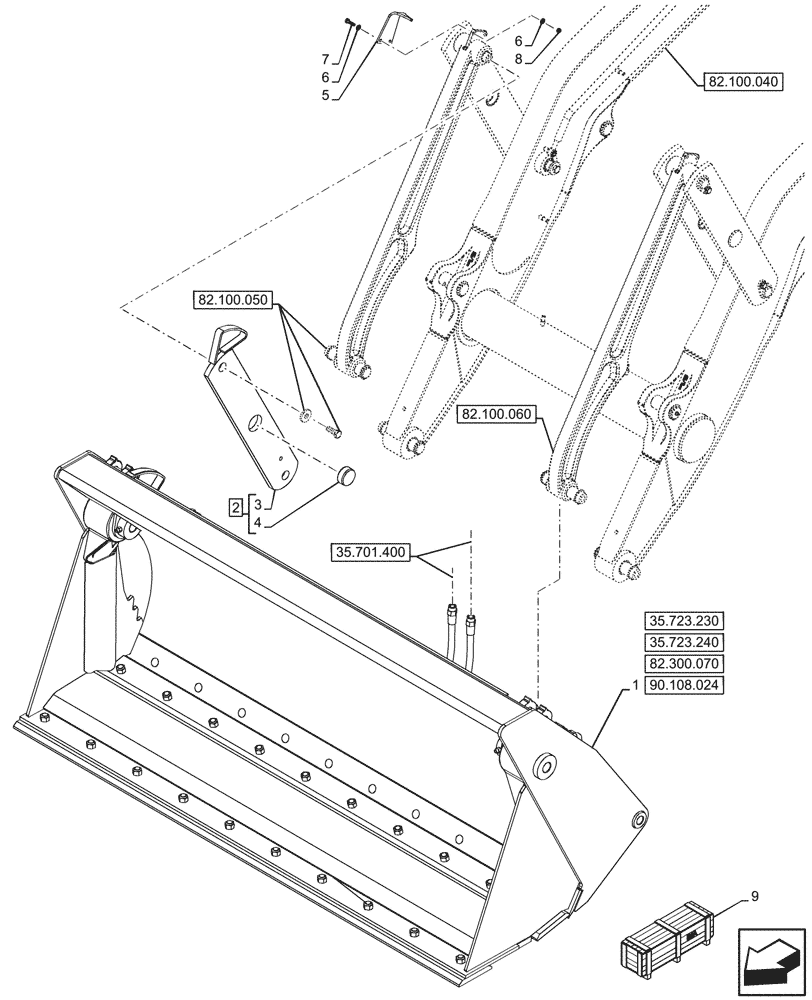 7
6
5
6
8
82.100.040
82.100.050
82.100.060
2
3
4
35.701.400
35.723.230
35.723.240
82.300.070
1
90.108.024
9