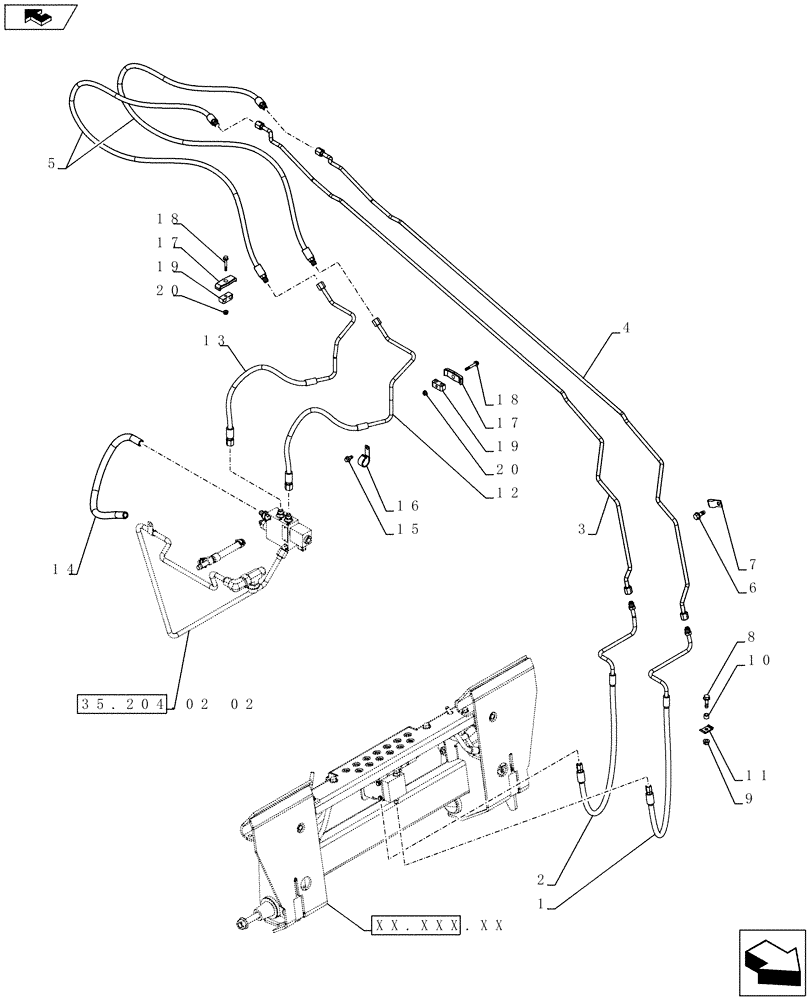 5
18
17
19
20
13
4
18
17
19
20
12
16
15
14
3
7
6
8
10
11
9
35.204 02 02
2
1
XX.XXX.XX