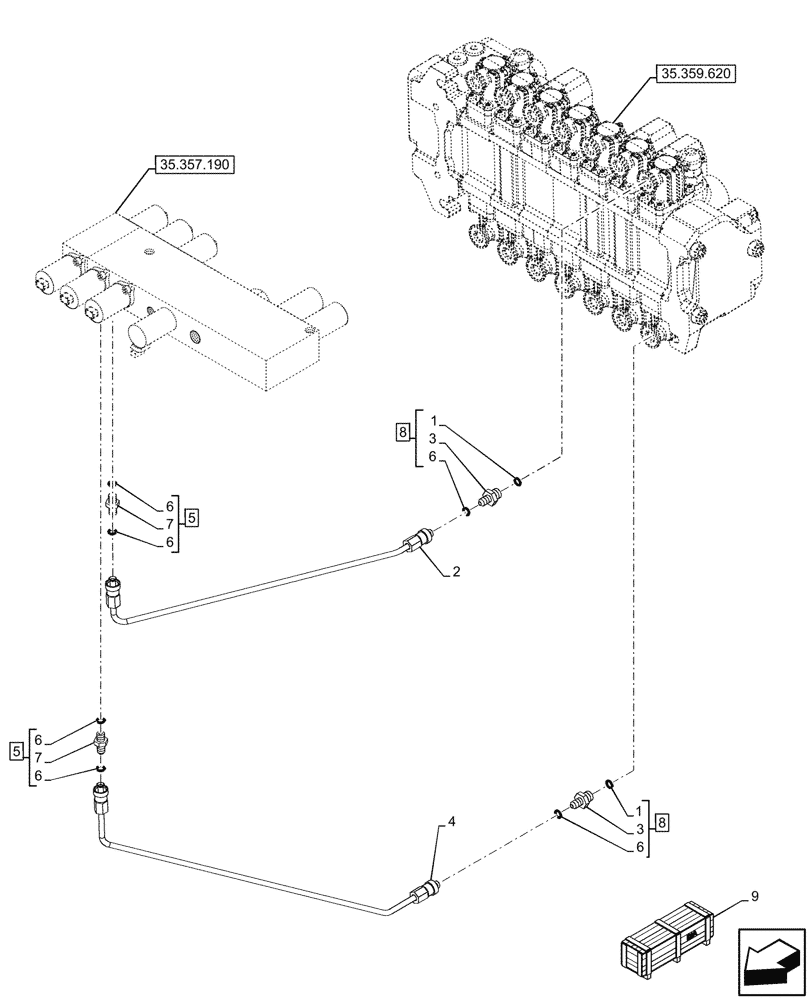 35.359.620

35.357.190

8
1
3
6

6
7
6
5

2

5
6
7
6

4

1
3
6
8

9