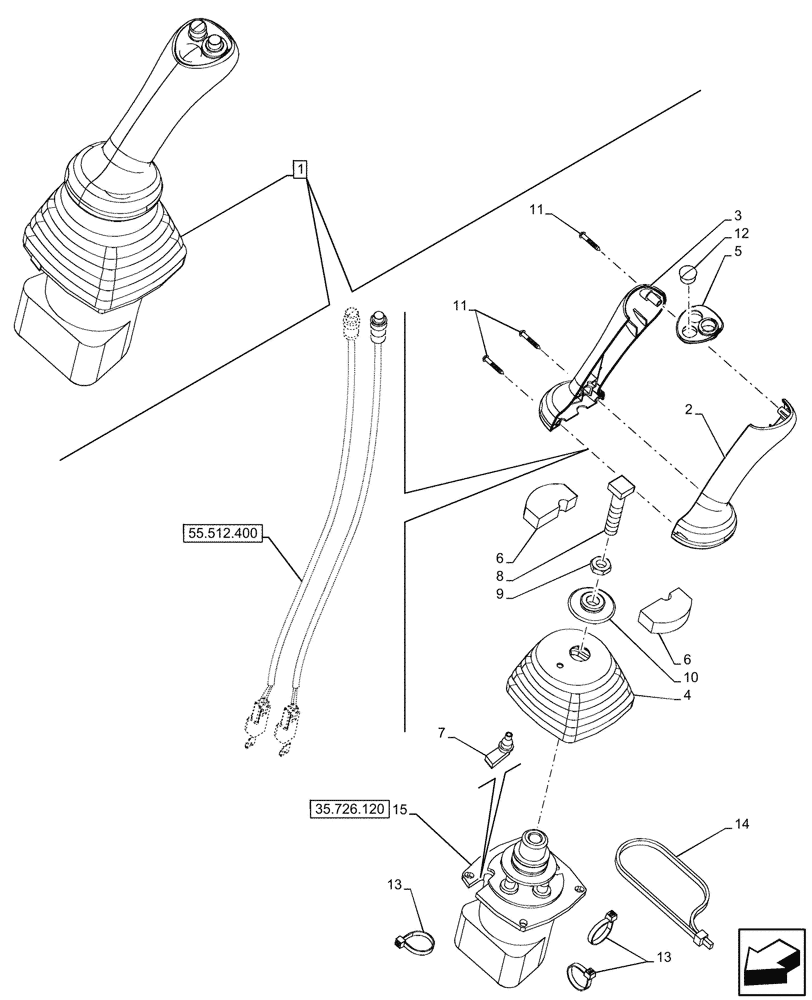 1
11
3
12
5
11
2
55.512.400
6
8
9
6
10
4
7
35.726.120
15
14
13
13