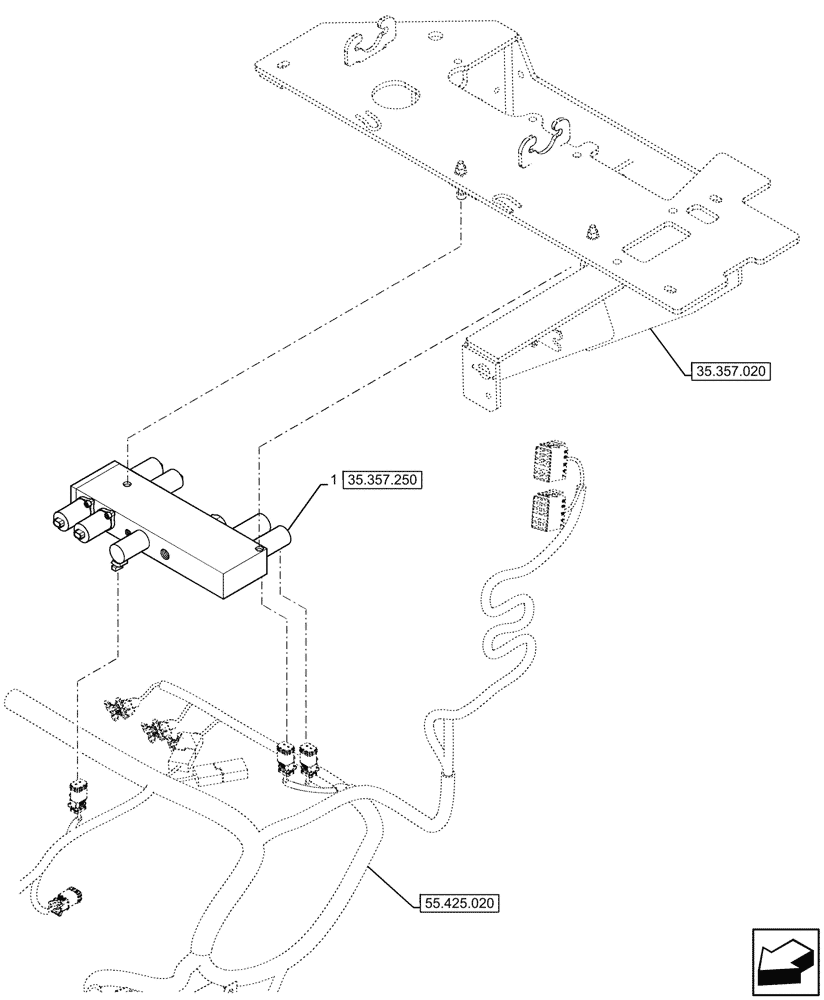 35.357.020

1 35.357.250

55.425.020