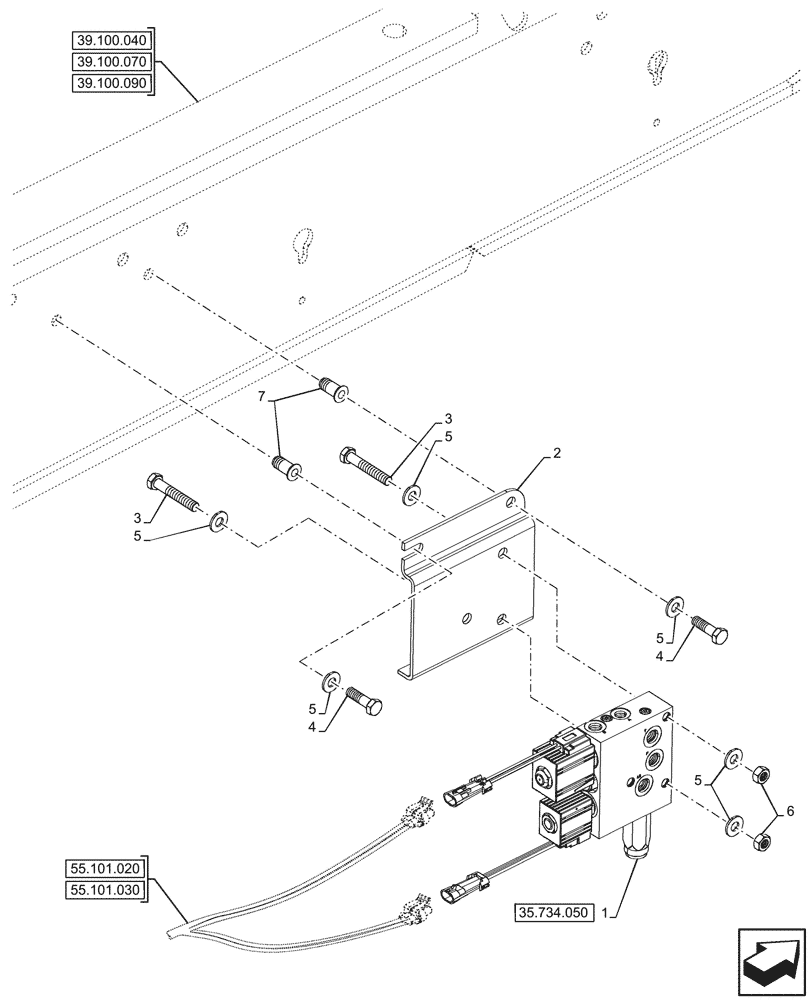 39.100.040
39.100.070
39.100.090

7
3
5
2
3
5
5
4
5
4
5
6
55.101.020
55.101.030
35.734.050
1