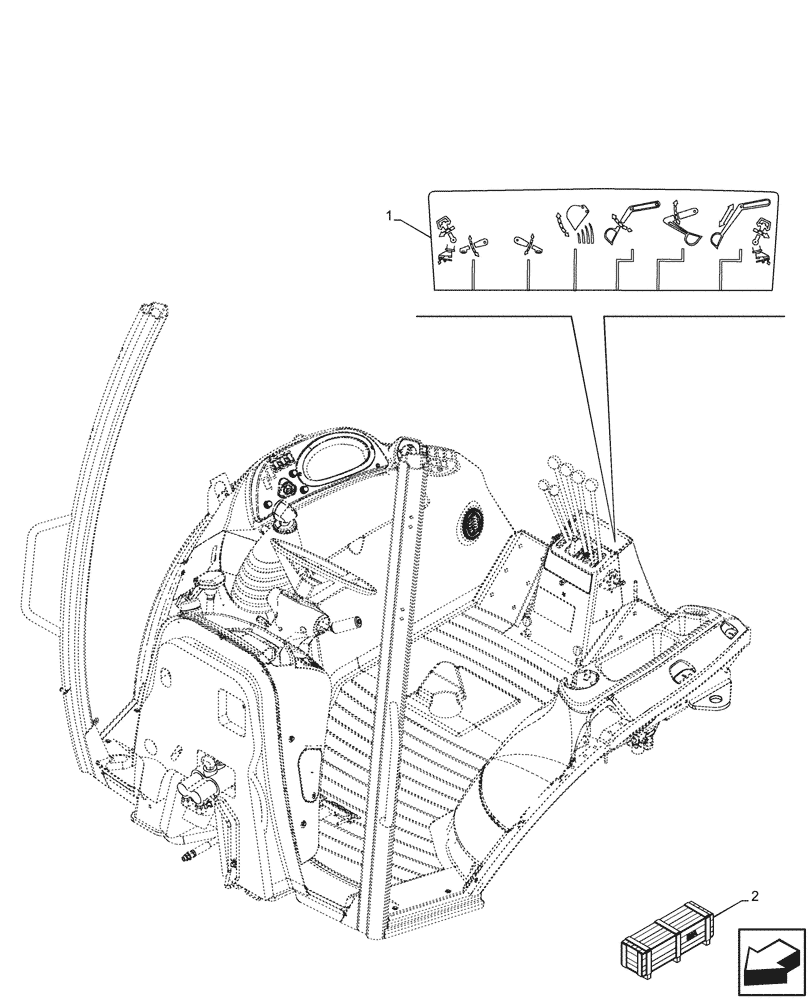 1

2