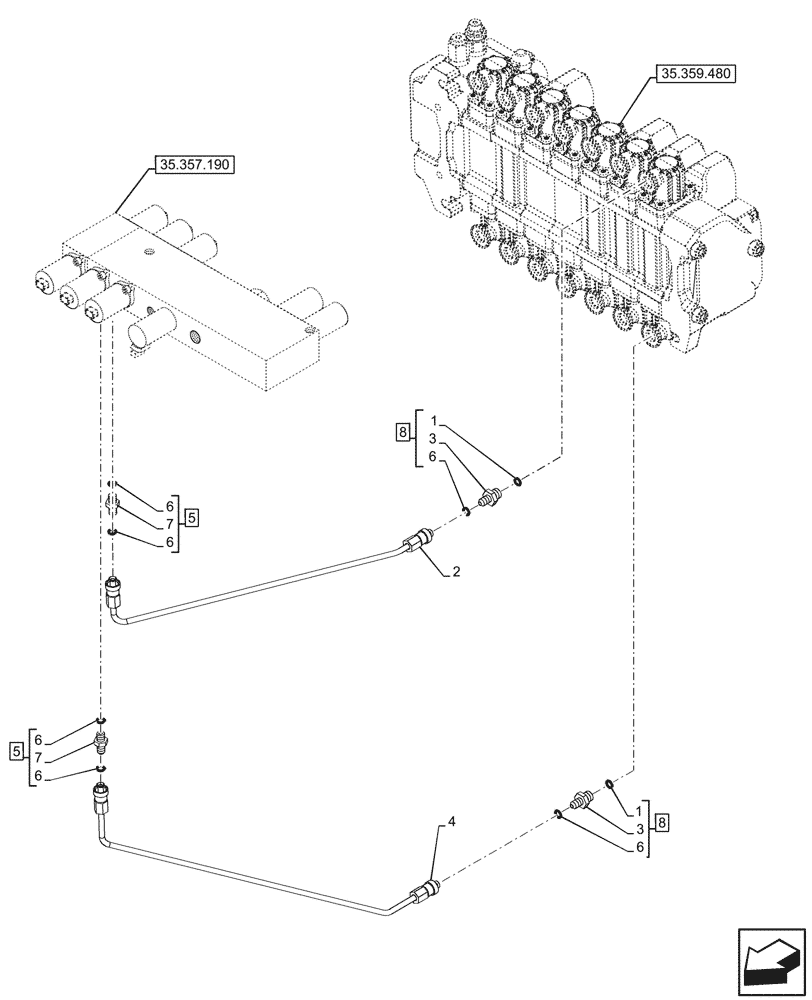 35.359.480

35.357.190

8
1
3
6

6
7
6
5

2

5
6
7
6

4

1
3
6
8