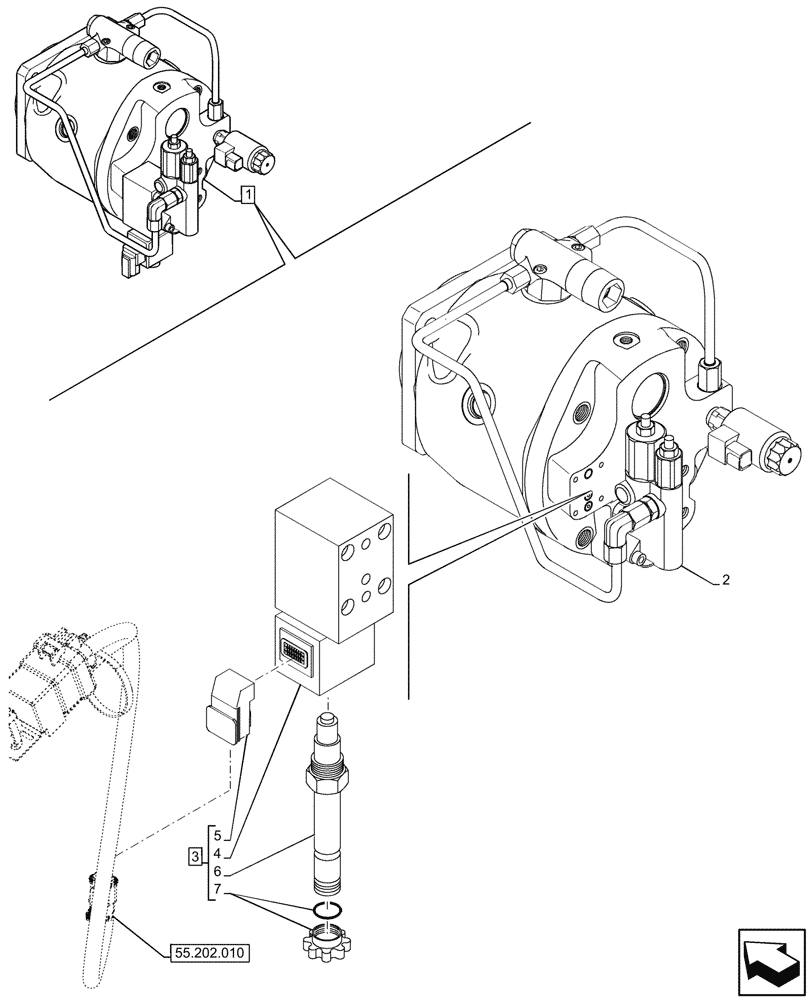 1

2

3
5
4
6
7

55.202.010