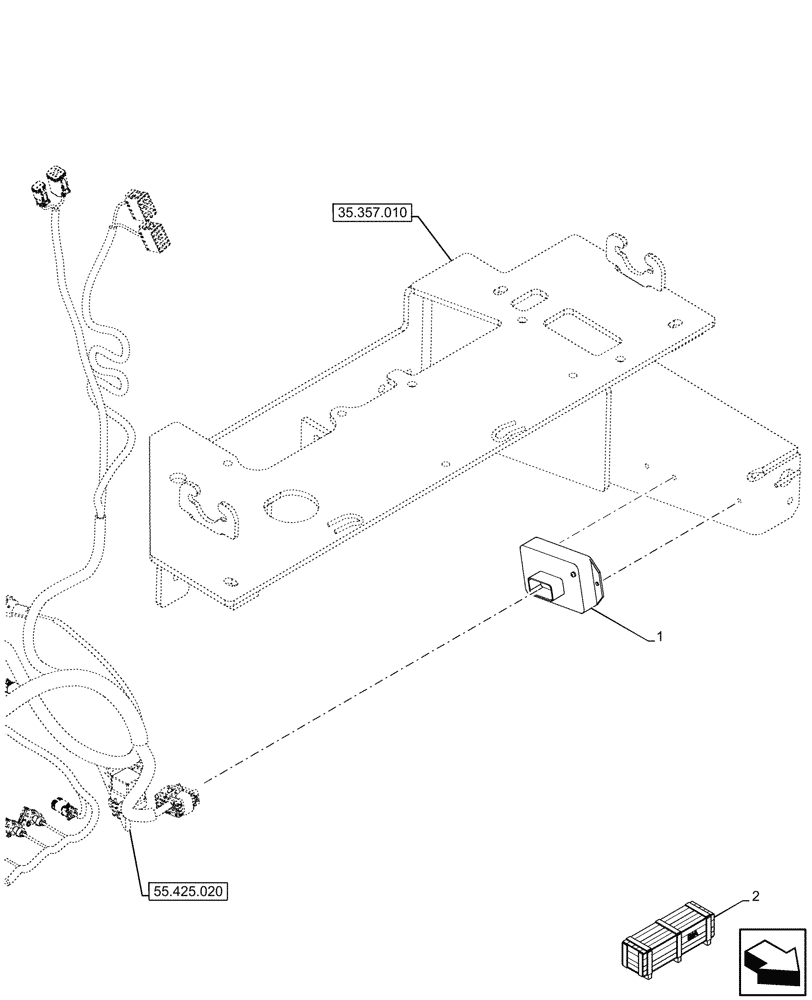 35.357.010

1

55.425.020

2