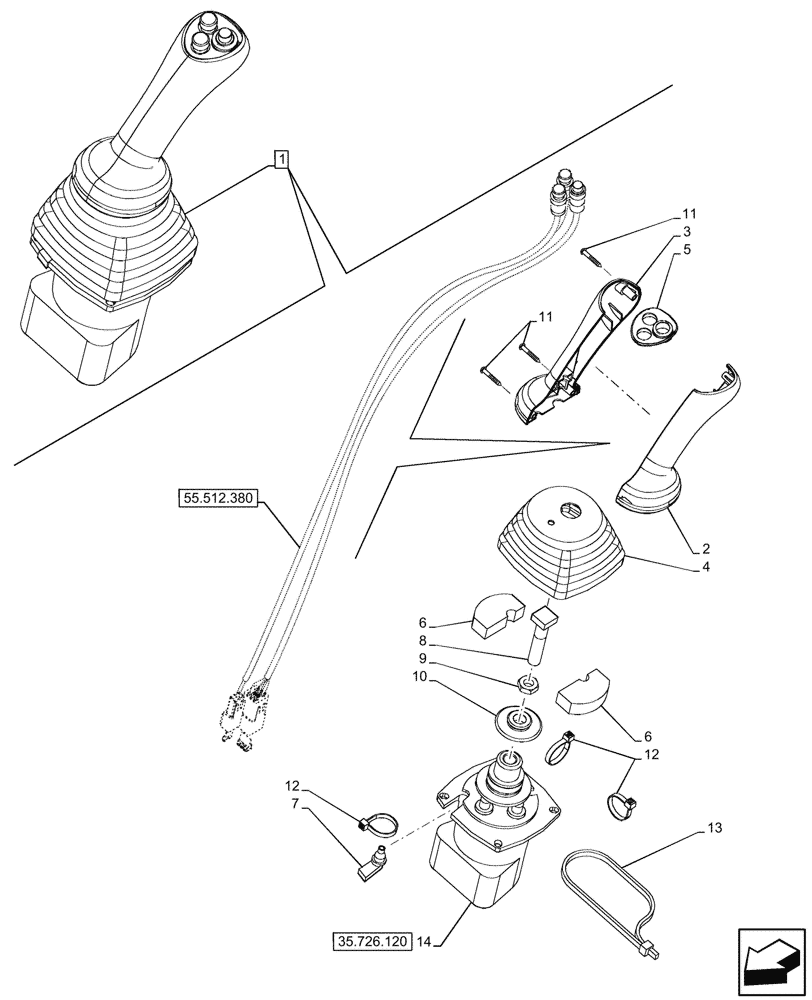 1

11
3
5
11

55.512.380

2
4
6
8
9
10
6
12
12
7
13

35.726.120 14