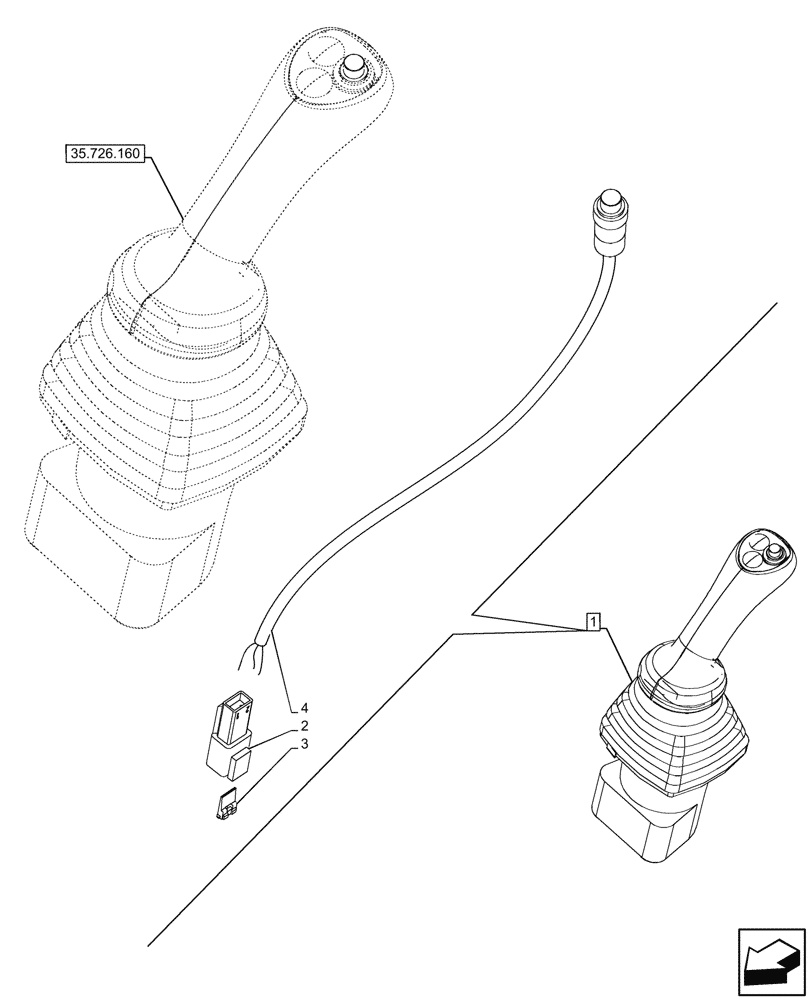 35.726.160

1

4

2

3