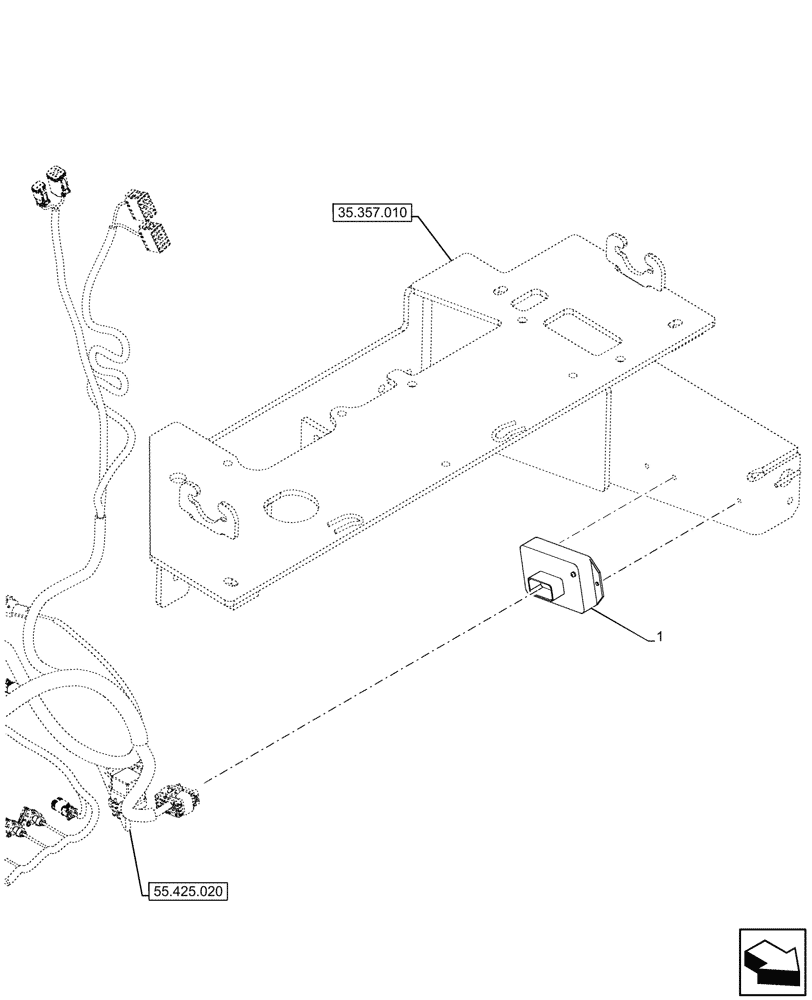 35.357.010

1

55.425.020