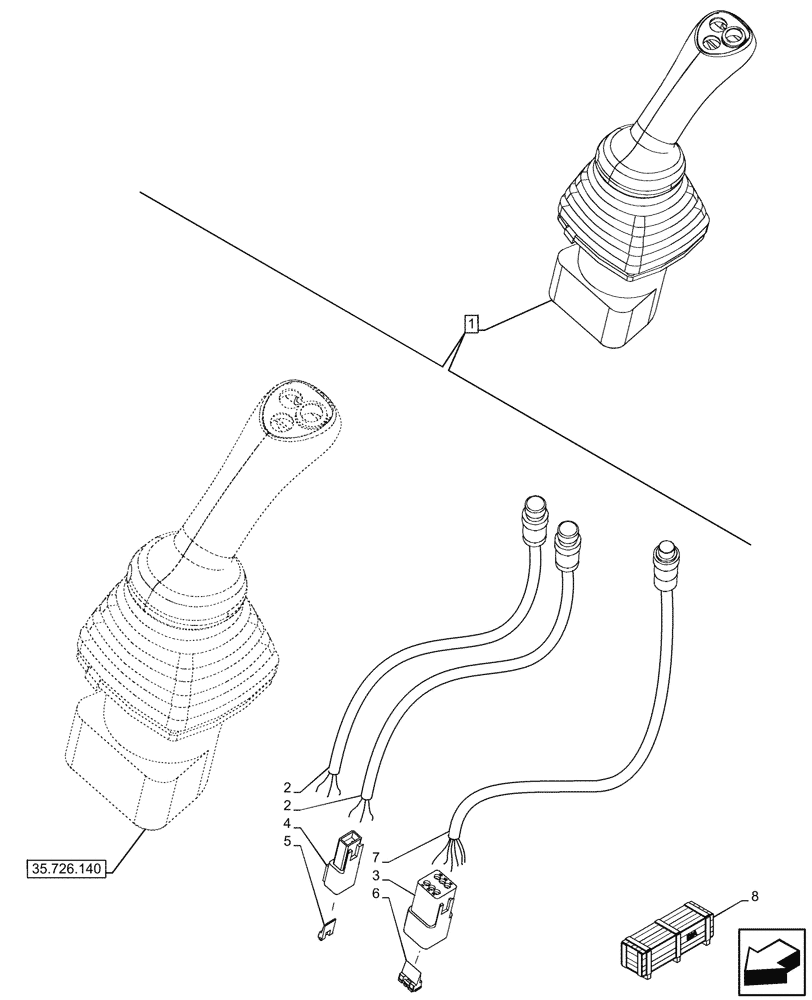 1

35.726.140

2
2
4
5
7
3
6
8