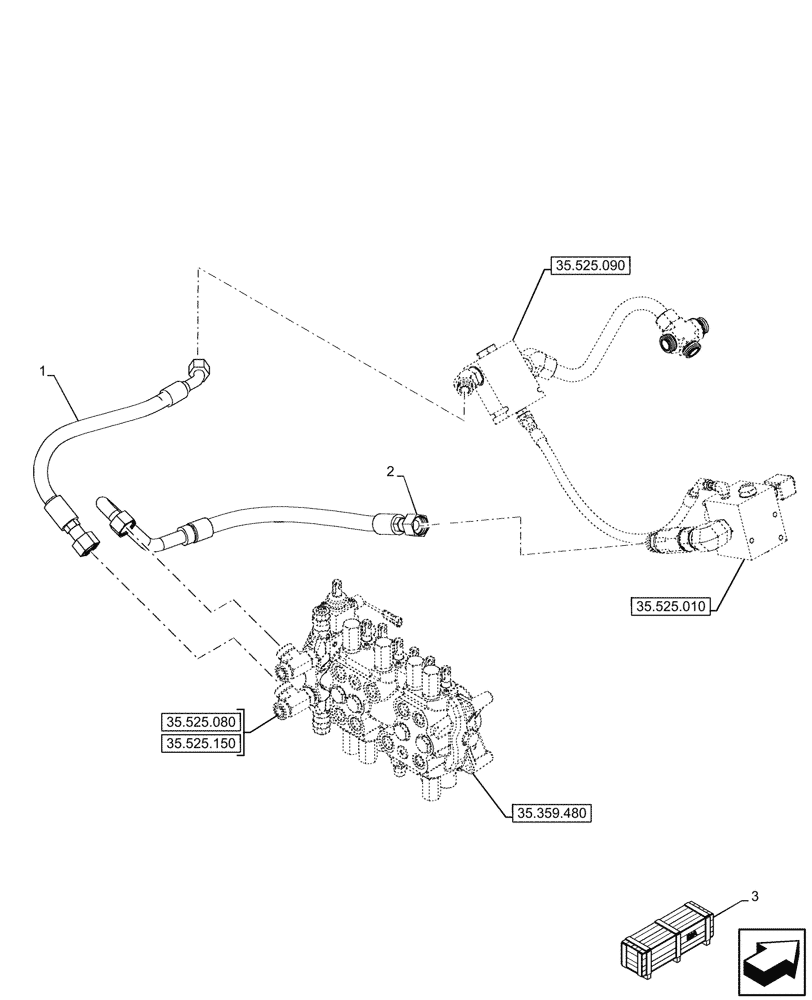 35.525.090

1

2

35.525.010

35.525.080
35.525.150

35.359.480

3