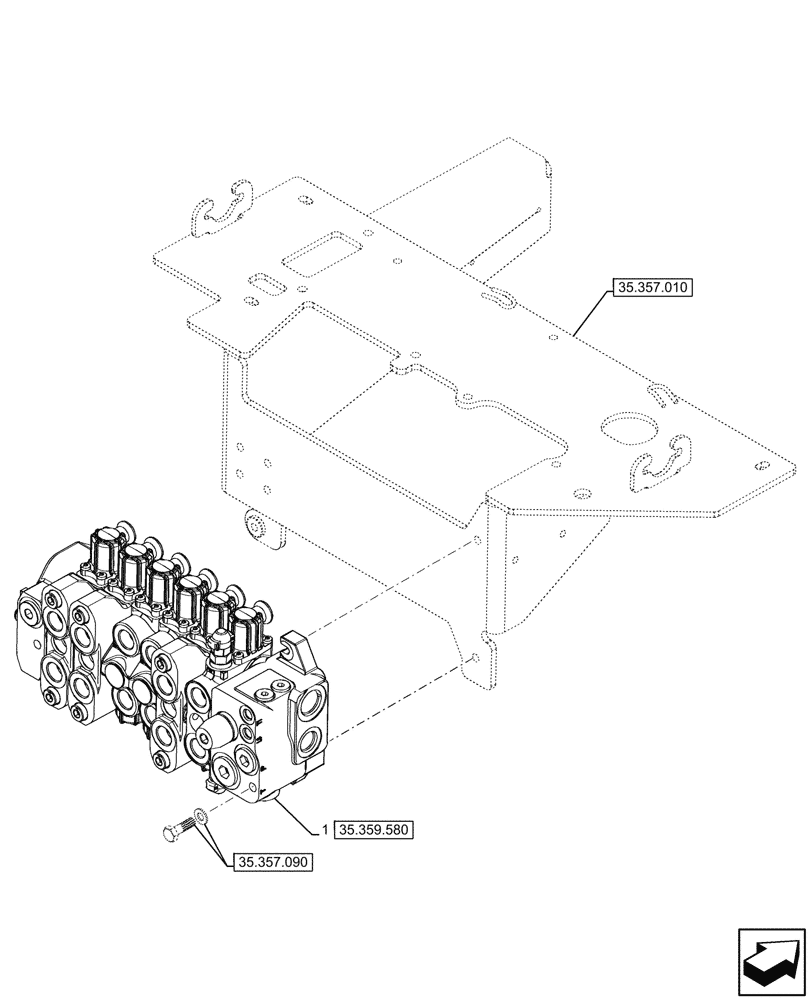 35.357.010

1 35.359.580

35.357.090