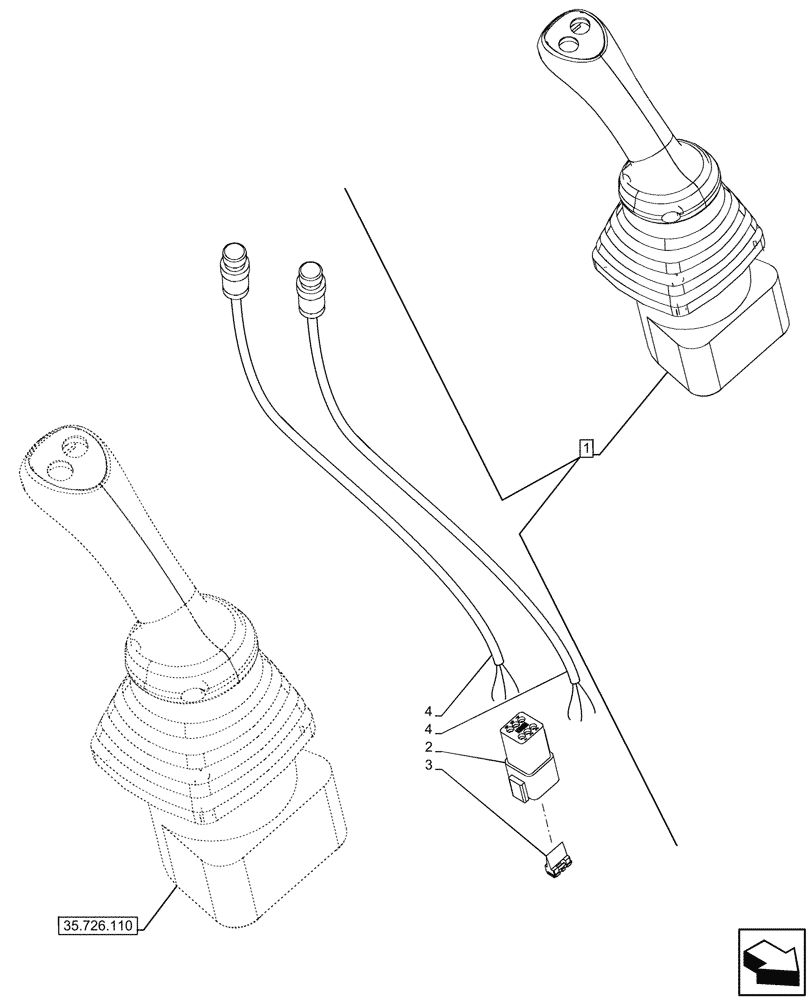 1
4
4
2
3
35.726.110