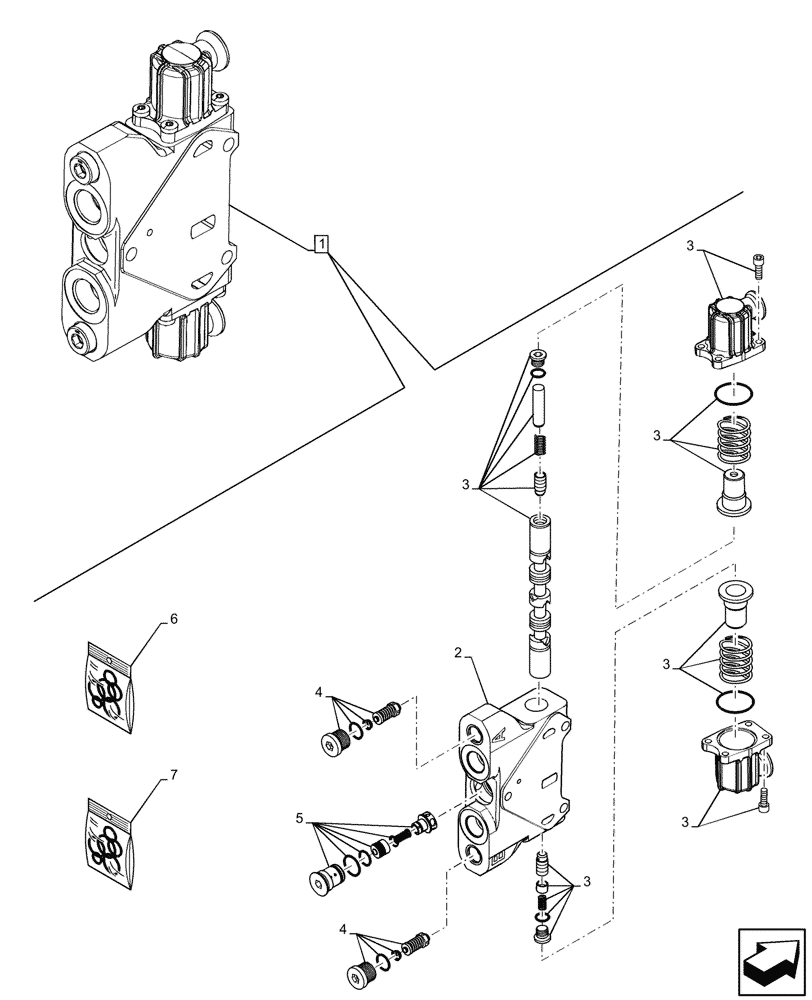 1
3
3
3
6
2
3
4
7
5
3
3
4