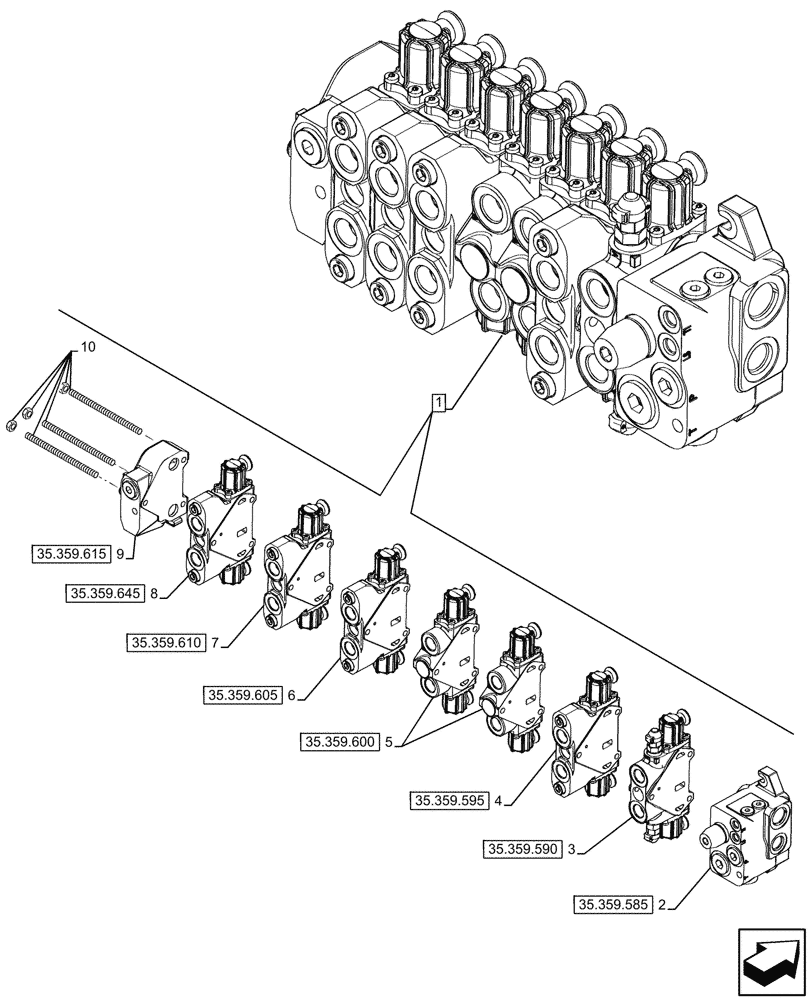 10

1

35.359.615 9

35.359.645 8

35.359.610 7

35.359.605 6

35.359.600 5

35.359.595 4

35.359.590 3

35.359.585 2