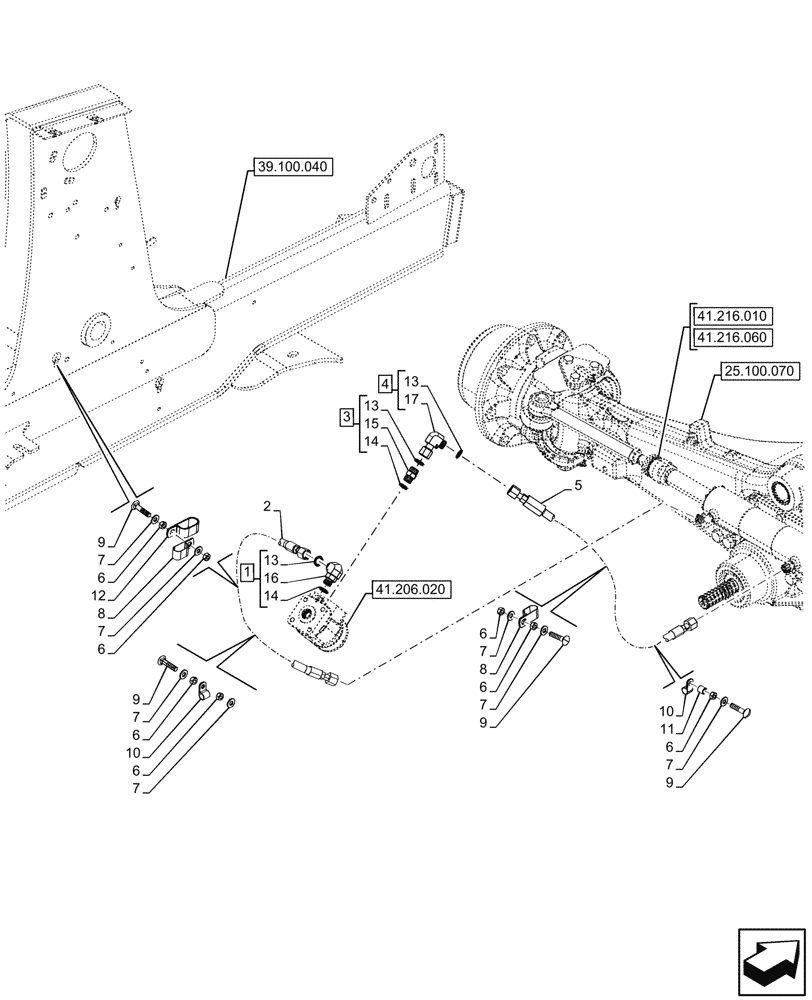 39.100.040

41.216.010
41.216.060

25.100.070

4
13
17

3
13
15
14

5

2

1
13
16
14

41.206.020

9
7
6
12
8
7
6

9
7
6
10
6
7

6
7
8
6
7
9

10
11
6
7
9