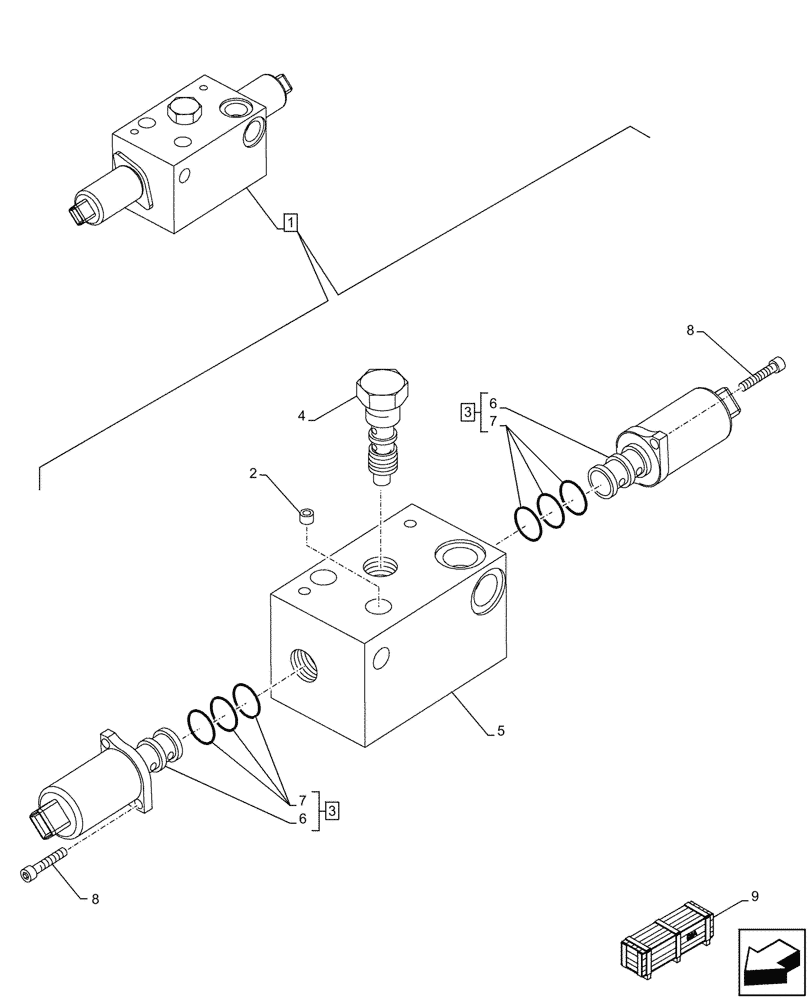 1

8

4

3 6
7

2

5

7
6 3

8

9