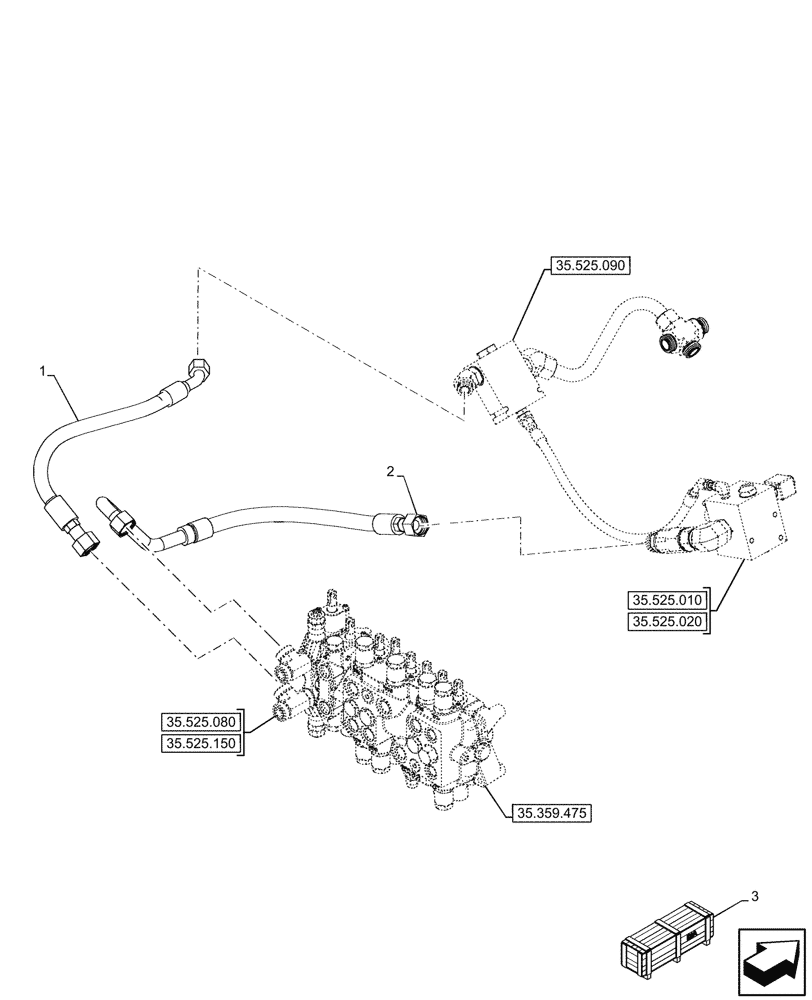 35.525.090

1

2

35.525.010
35.525.020

35.525.080
35.525.150

35.359.475

3