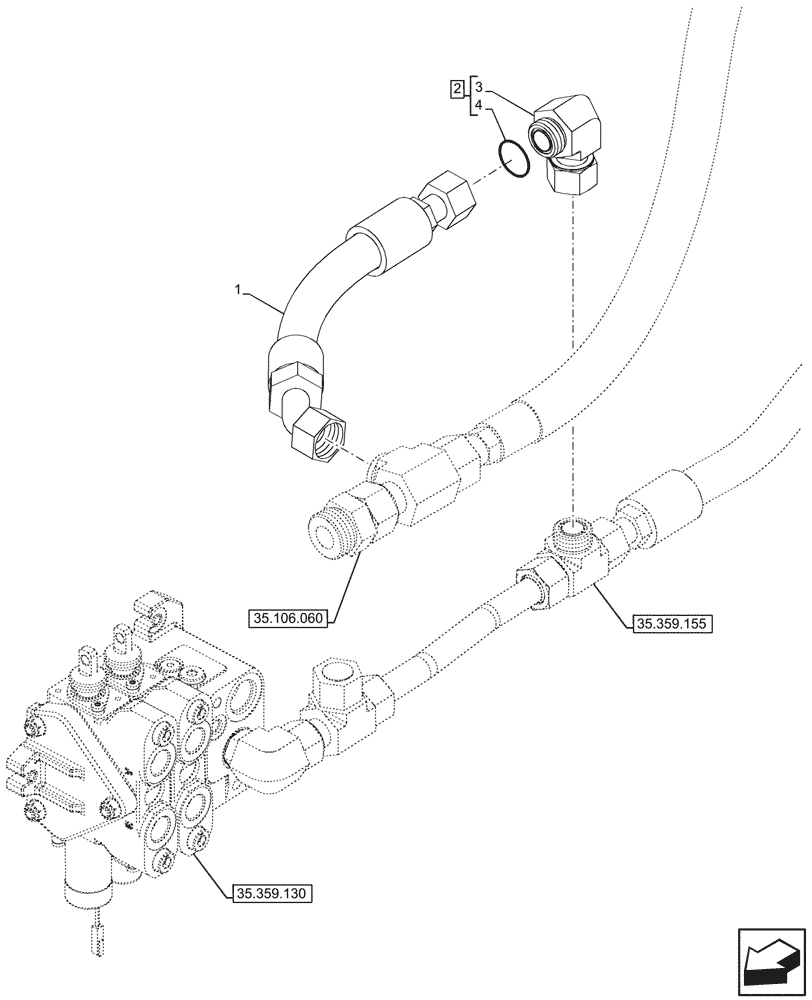 2
3
4
1
35.106.060
35.359.155
35.359.130