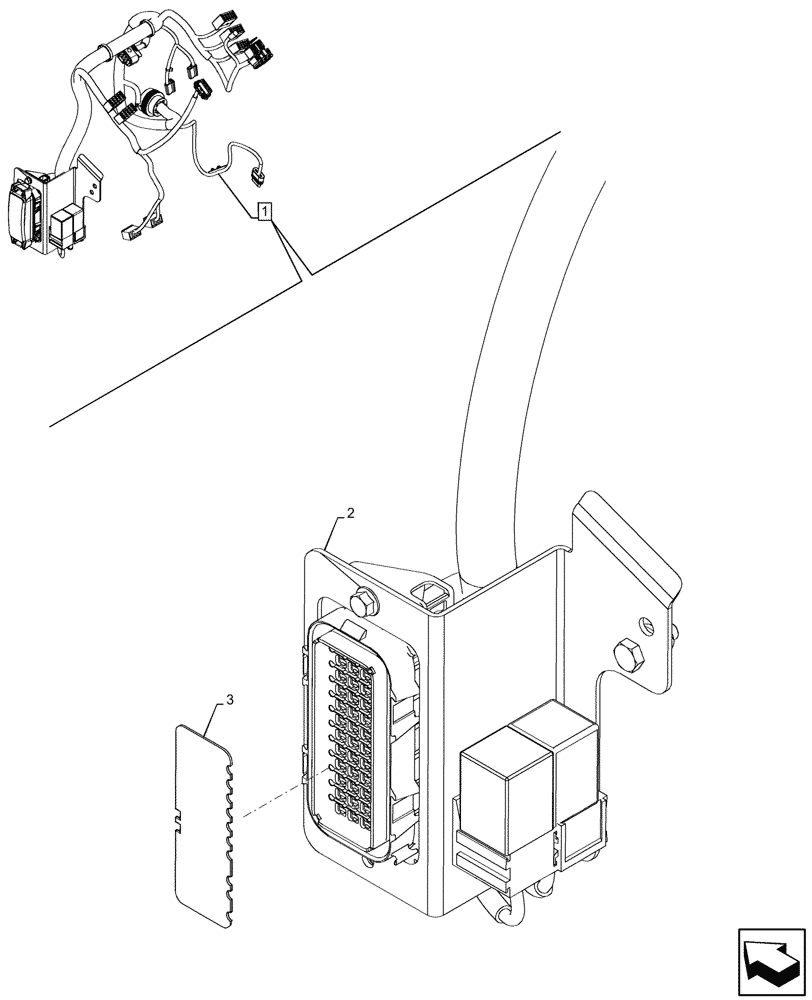 1

2

3