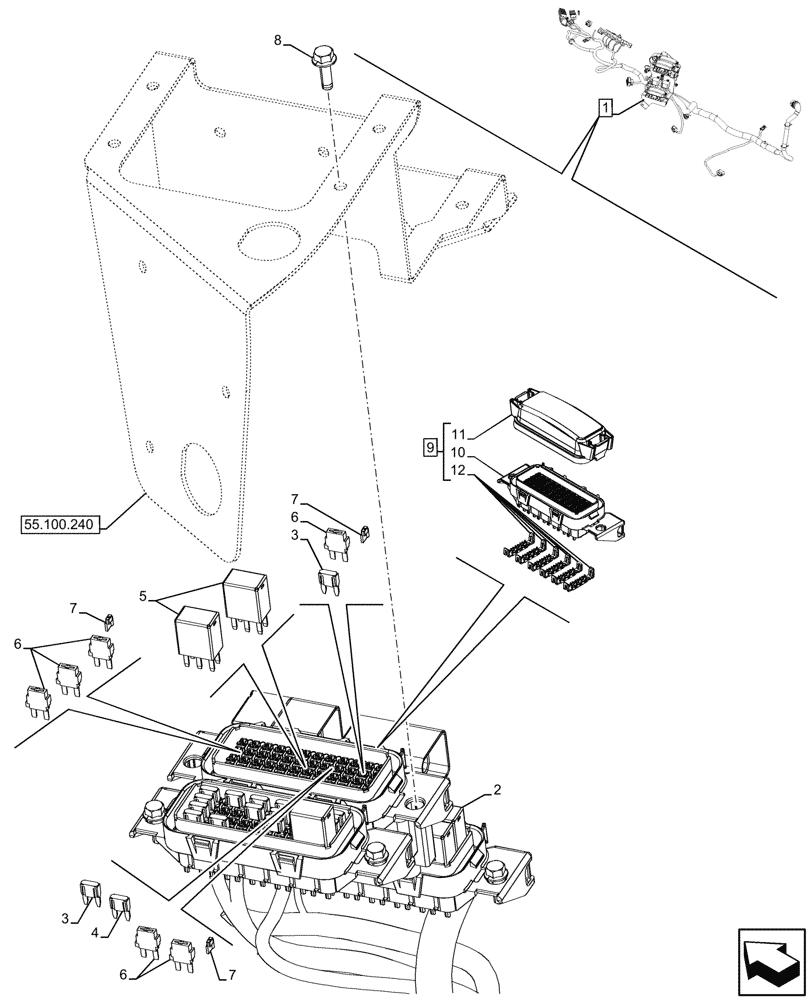 8

1

9
11
10
12

55.100.240

7
6
3

5

7

6

2

3
4

6
7